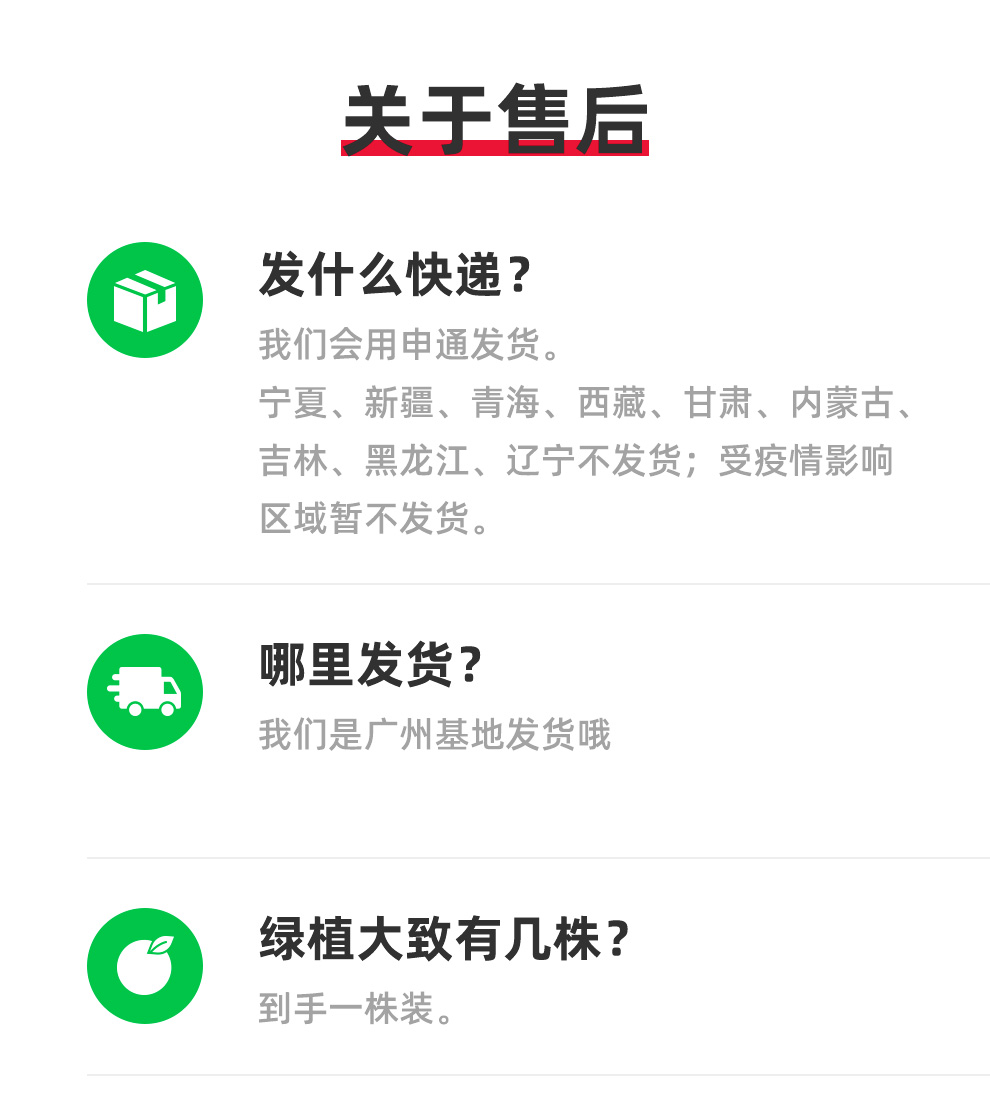 关于售后

发什么快递?

我们会用申通发货。
宁夏、新疆、青海、西藏、甘肃、内蒙古、吉林、黑龙江、辽宁不发货;受疫情影响区域暂不发货。

哪里发货?

我们是广州基地发货哦

绿植大致有几株?

到手一株装。