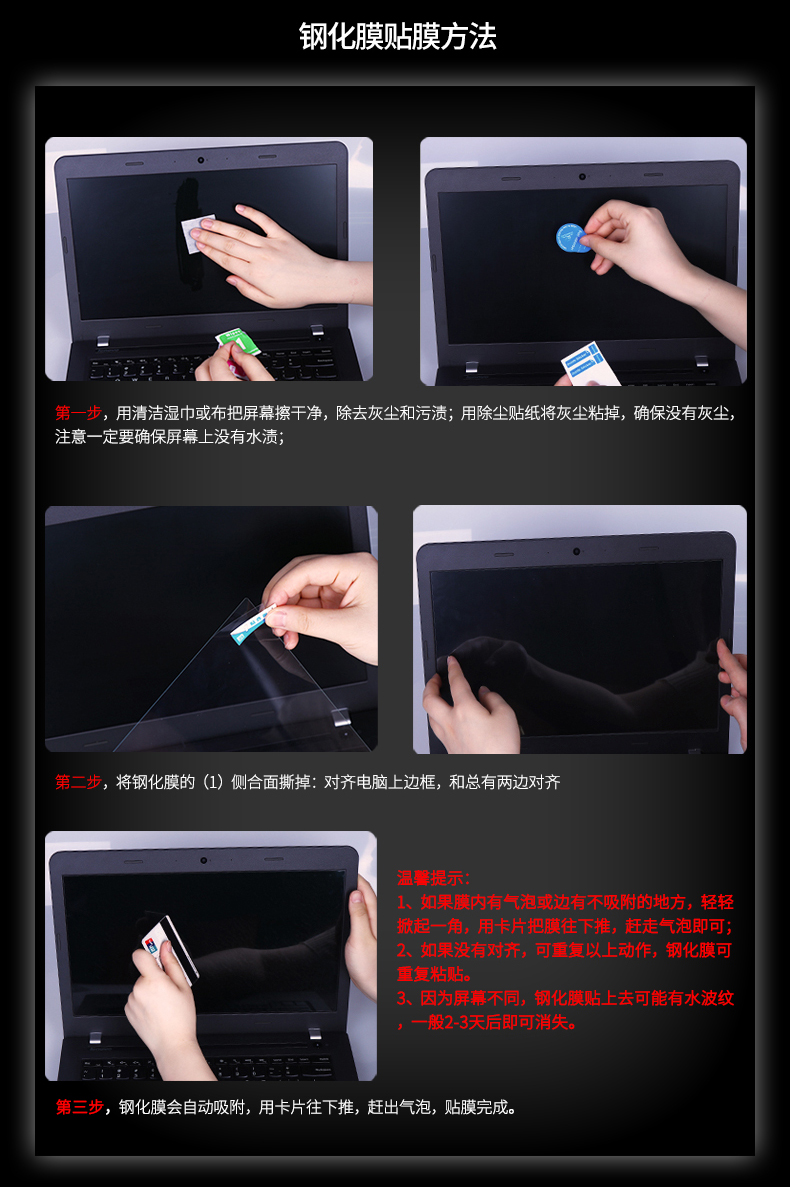 钢化膜贴膜方法

第一步，用清洁湿巾或布把屏幕擦干净，除去灰尘和污渍；用除尘贴纸将灰尘粘掉，确保没有灰尘，注意一定要确保屏幕上没有水渍；

第二步，将钢化膜的（1）侧合面撕掉：对齐电脑上边框，和总有两边对齐

温馨提示：
1、如果膜内有气泡或边有不吸附的地方，轻轻掀起一角，用卡片把膜往下推，赶走气泡即可；
2、如果没有对齐，可重复以上动作，钢化膜可重复粘贴。
3、因为屏幕不同，钢化膜贴上去可能有水波纹，一般2-3天后即可消失。

第三步，钢化膜会自动吸附，用卡片往下推，赶出气泡，贴膜完成。