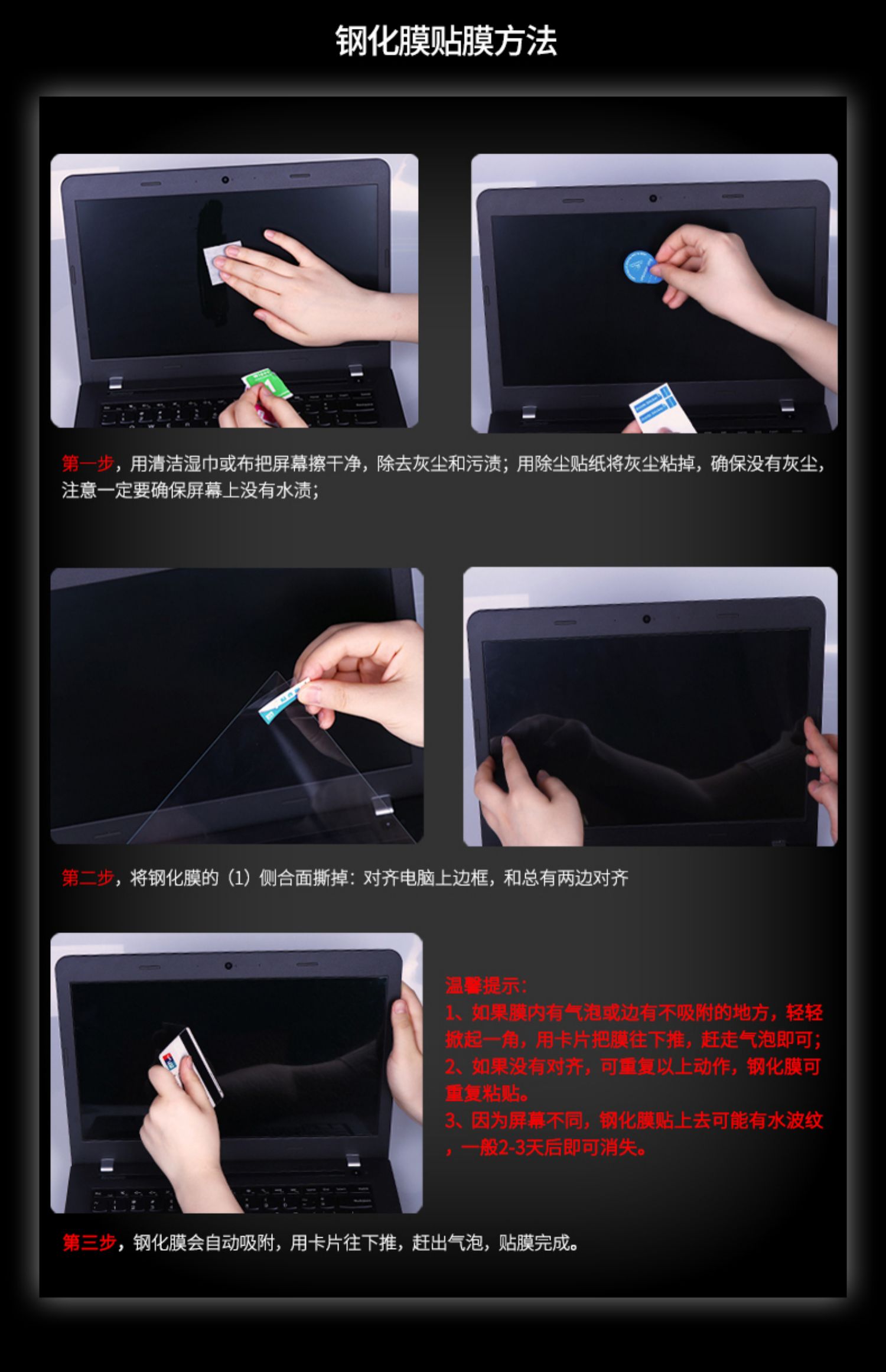 钢化膜贴膜方法

第一步，用清洁湿巾或布把屏幕擦干净，除去灰尘和污渍；用除尘贴纸将灰尘粘掉，确保没有灰尘，注意一定要确保屏幕上没有水渍；

第二步，将钢化膜的（1）侧合面撕掉：对齐电脑上边框，和总有两边对齐

温馨提示：
1、如果膜内有气泡或边有不吸附的地方，轻轻掀起一角，用卡片把膜往下推，赶走气泡即可；
2、如果没有对齐，可重复以上动作，钢化膜可重复粘贴。
3、因为屏幕不同，钢化膜贴上去可能有水波纹，一般2-3天后即可消失。

第三步，钢化膜会自动吸附，用卡片往下推，赶出气泡，贴膜完成。