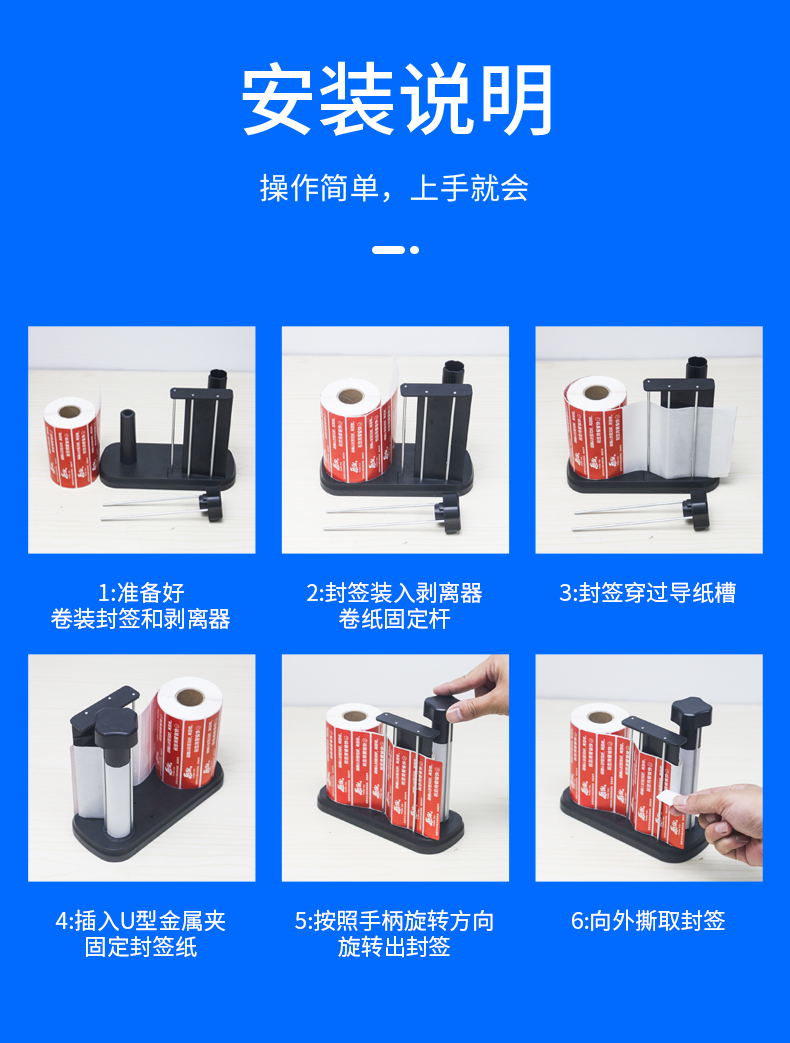 安装说明

操作简单，上手就会

1:准备好
卷装封签和剥离器

2:封签装入剥离器
卷纸固定杆

3:封签穿过导纸槽

4:插入U型金属夹
固定封签纸

5:按照手柄旋转方向
旋转出封签

6:向外撕取封签