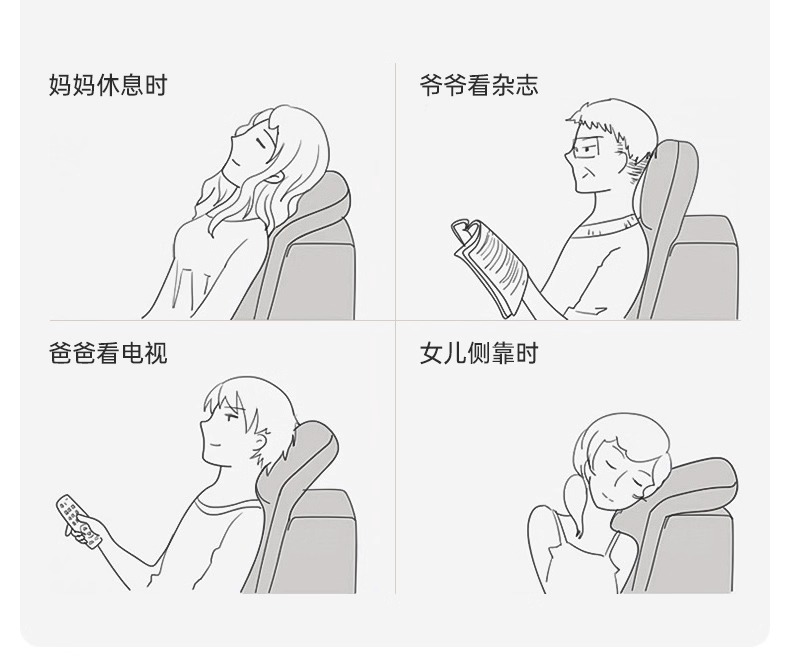 妈妈休息时

爷爷看杂志

爸爸看电视

女儿侧靠时