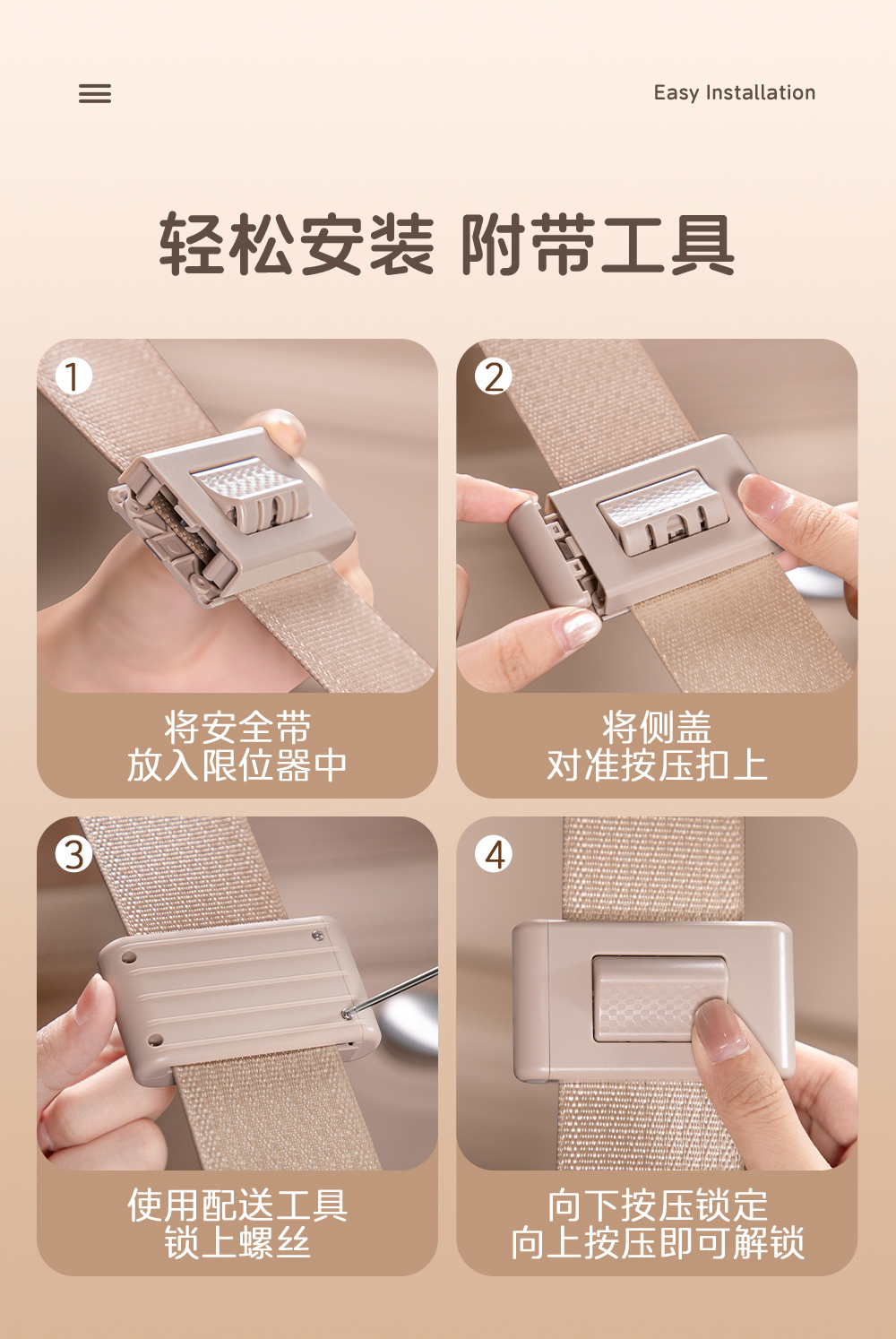 Easy Installation

轻松安装 附带工具

1
将安全带
放入限位器中

2
将侧盖
对准按压扣上

3
使用配送工具
锁上螺丝

4
向下按压锁定
向上按压即可解锁