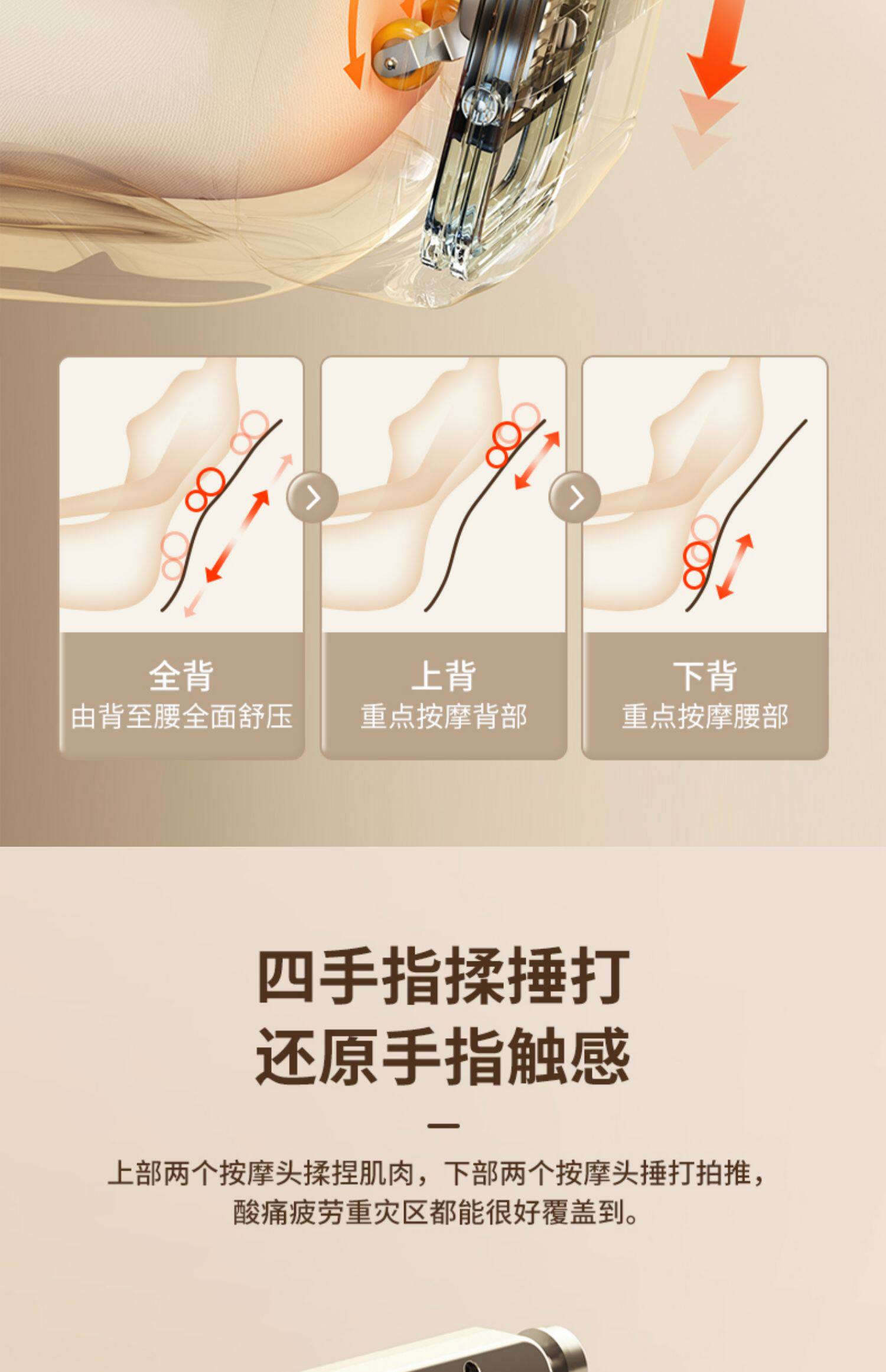 全背
由背至腰全面舒压

上背
重点按摩背部

下背
重点按摩腰部

四手指揉捶打
还原手指触感

上部两个按摩头揉捏肌肉，下部两个按摩头捶打拍推，酸痛疲劳重灾区都能很好覆盖到。