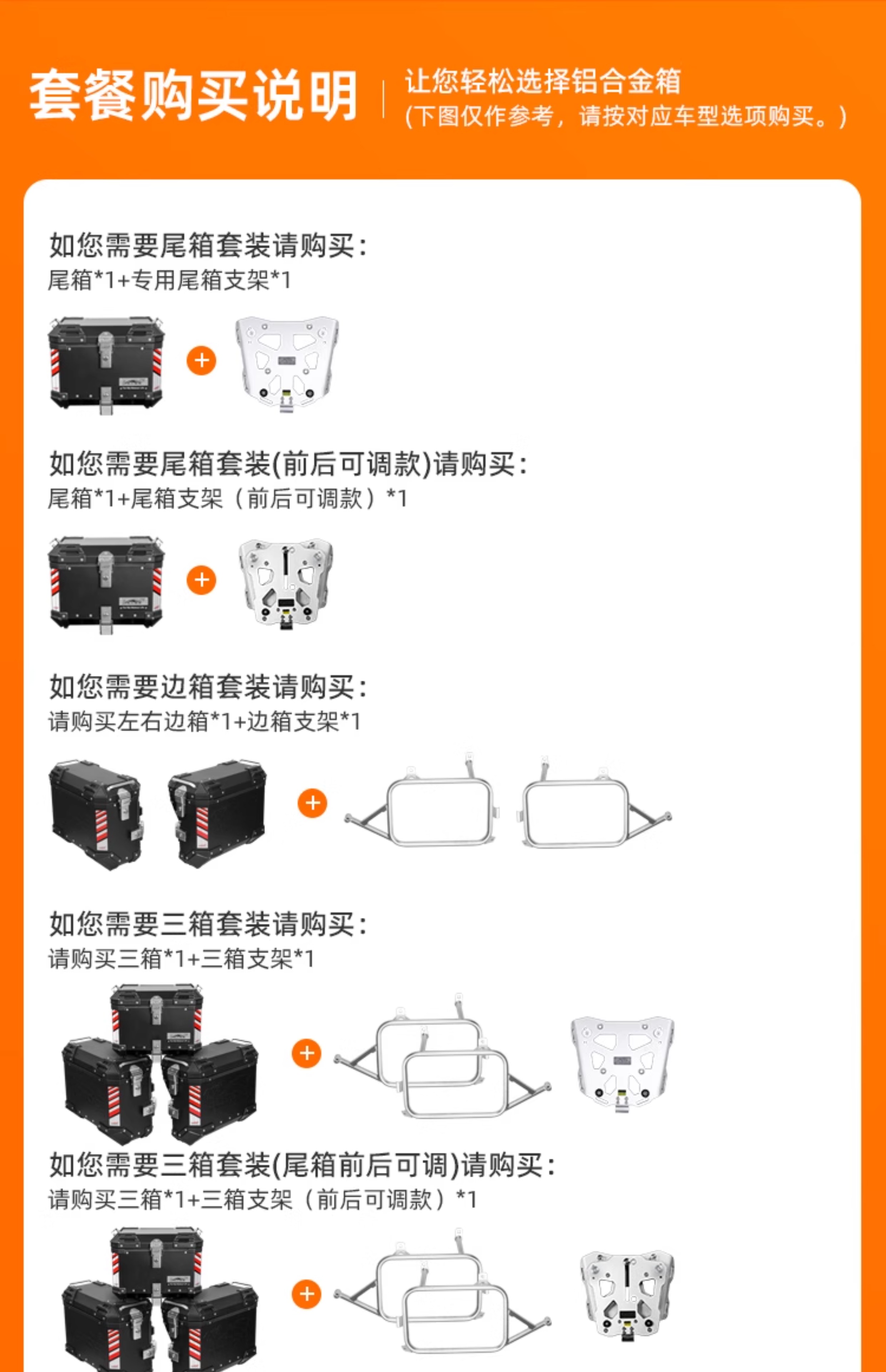 套餐购买说明

让您轻松选择铝合金箱
(下图仅作参考，请按对应车型选项购买。)

如您需要尾箱套装请购买：
尾箱*1+专用尾箱支架*1

如您需要尾箱套装(前后可调款)请购买：
尾箱*1+尾箱支架（前后可调款）*1

如您需要边箱套装请购买：
请购买左右边箱*1+边箱支架*1

如您需要三箱套装请购买：
请购买三箱*1+三箱支架*1

如您需要三箱套装(尾箱前后可调)请购买：
请购买三箱*1+三箱支架（前后可调款）*1