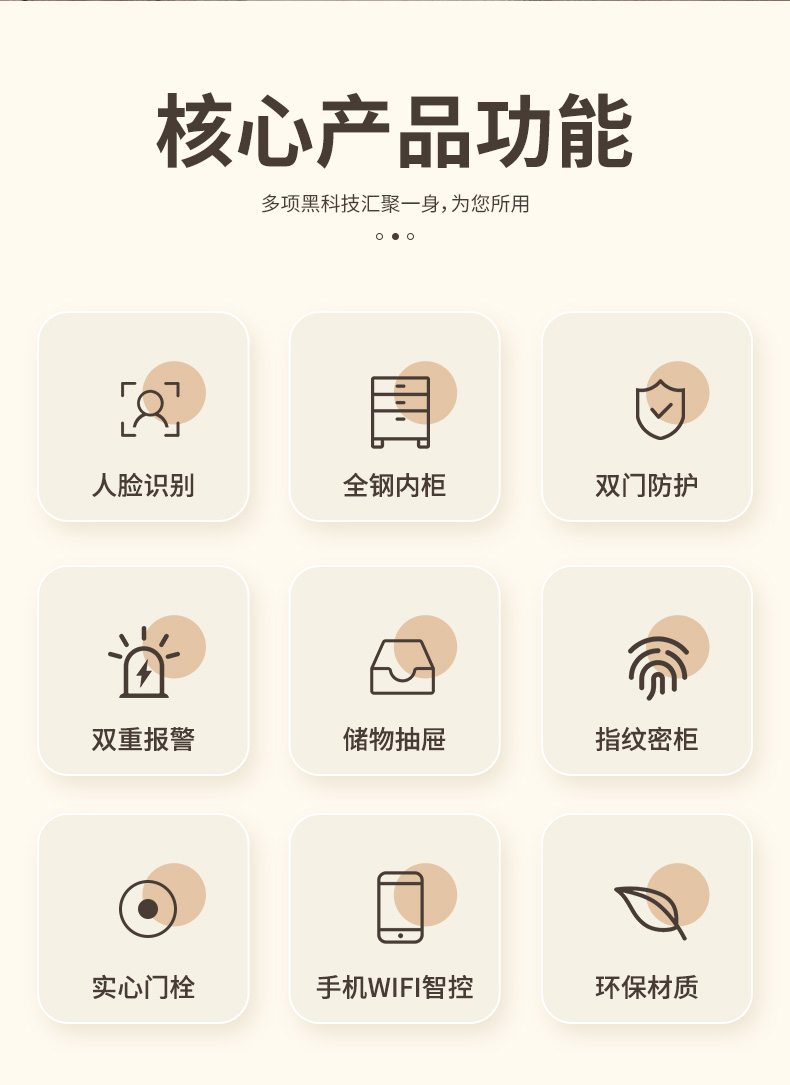 核心产品功能

多项黑科技汇聚一身,为您所用

人脸识别

全钢内柜

双门防护

双重报警

储物抽屉

指纹密柜

实心门栓

手机WIFI智控

环保材质