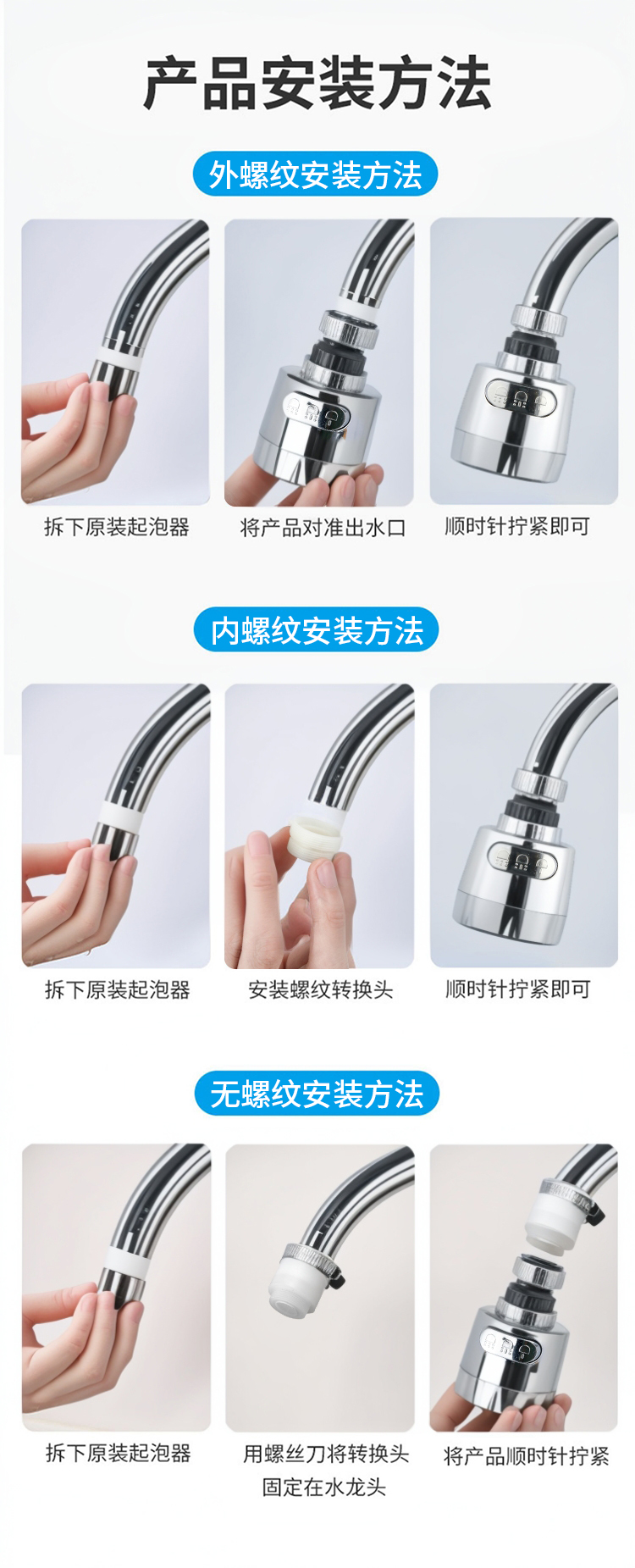 产品安装方法

外螺纹安装方法

拆下原装起泡器

将产品对准出水口

顺时针拧紧即可

内螺纹安装方法

拆下原装起泡器

安装螺纹转换头

顺时针拧紧即可

无螺纹安装方法

拆下原装起泡器

用螺丝刀将转换头固定在水龙头

将产品顺时针拧紧