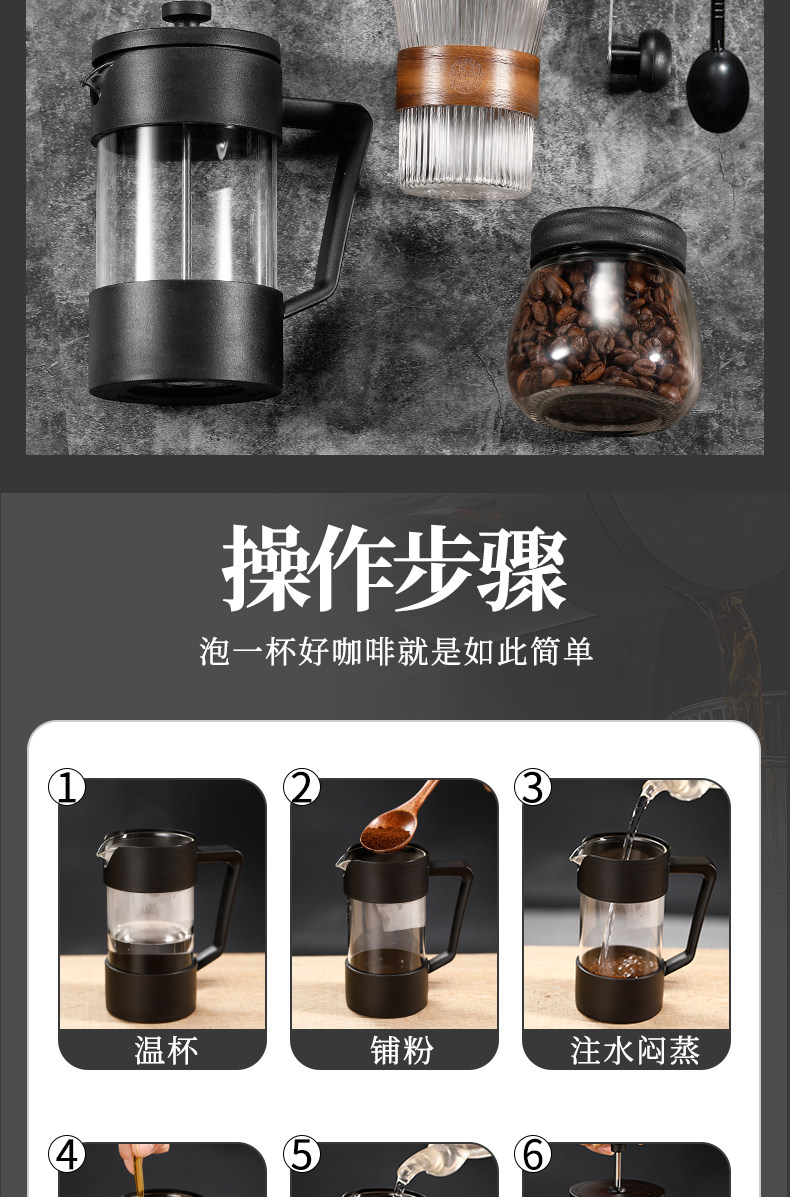 操作步骤

泡一杯好咖啡就是如此简单

①
温杯

②
铺粉

③
注水闷蒸

④

⑤

⑥