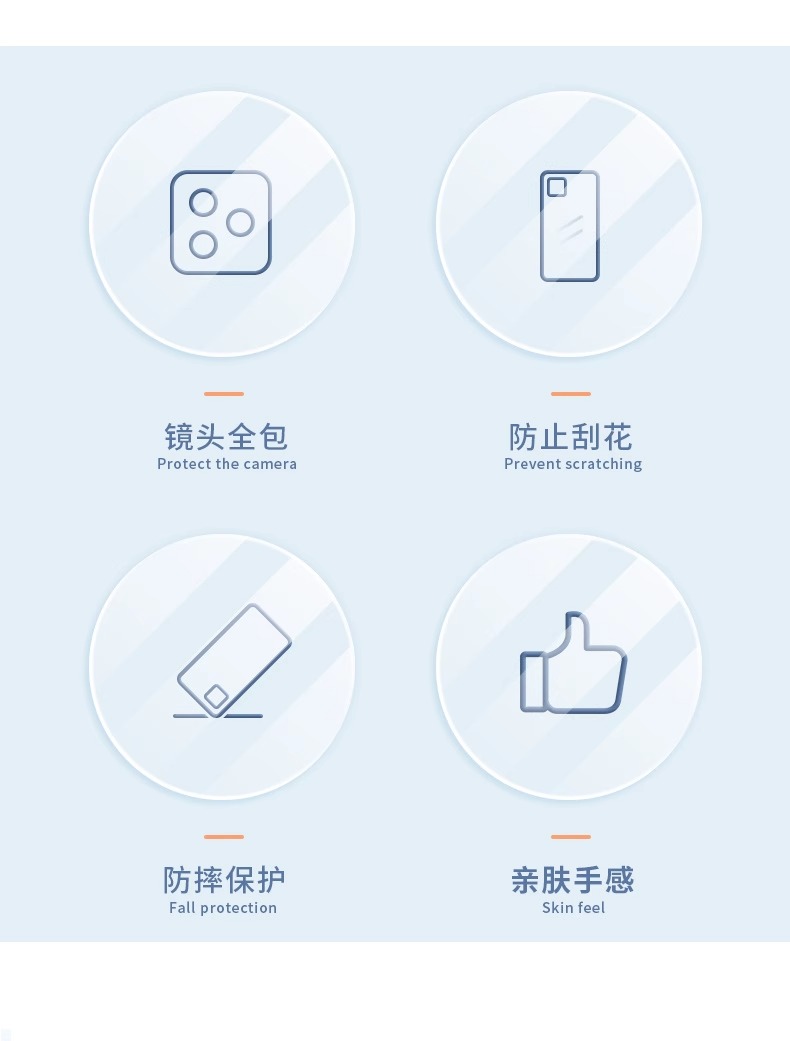 镜头全包
Protect the camera

防止刮花
Prevent scratching

防摔保护
Fall protection

亲肤手感
Skin feel