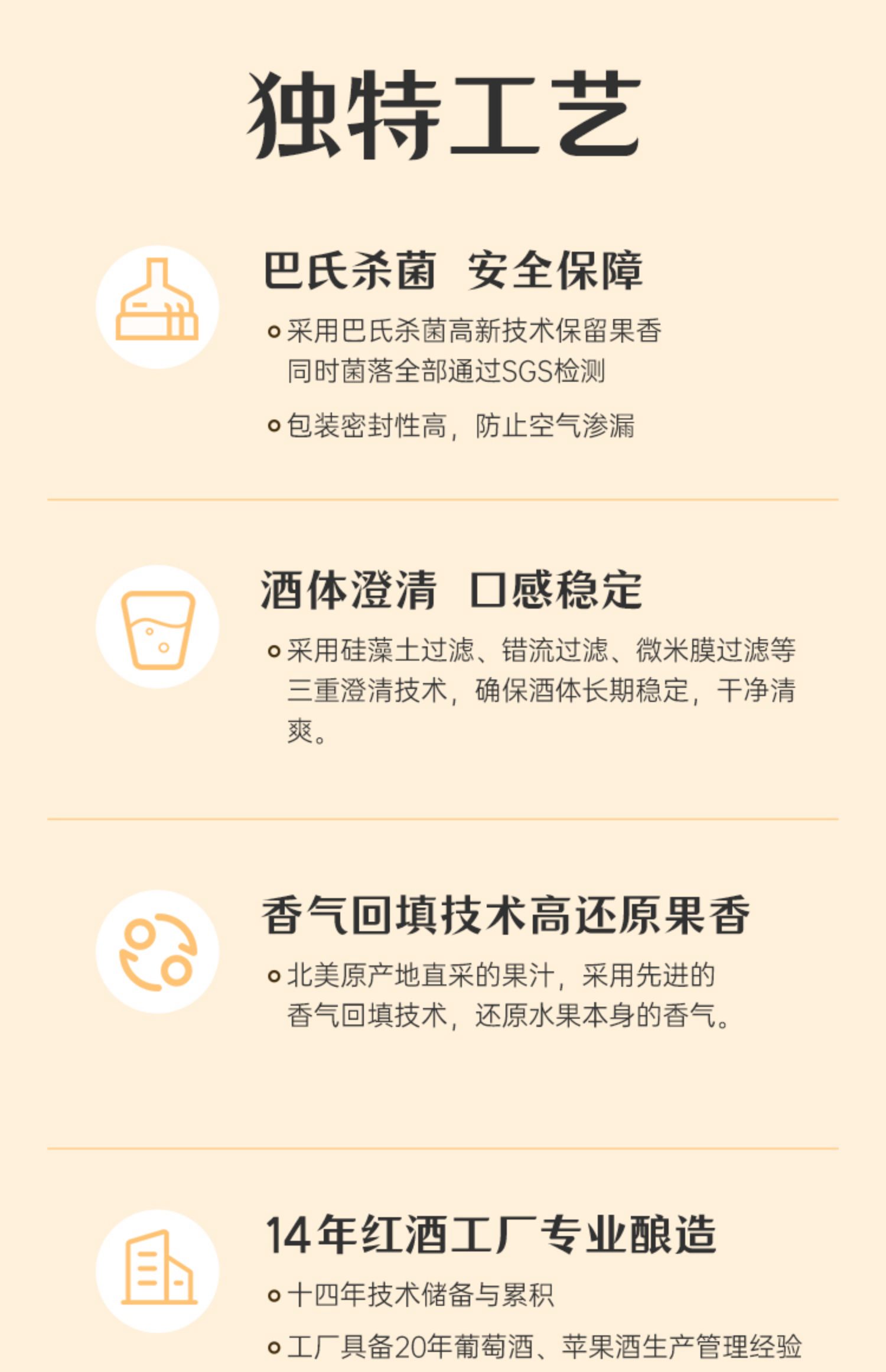 独特工艺

巴氏杀菌 安全保障

• 采用巴氏杀菌高新技术保留果香同时菌落全部通过SGS检测

• 包装密封性高，防止空气渗漏

酒体澄清 口感稳定

• 采用硅藻土过滤、错流过滤、微米膜过滤等三重澄清技术，确保酒体长期稳定，干净清爽。

香气回填技术高还原果香

• 北美原产地直采的果汁，采用先进的香气回填技术，还原水果本身的香气。

14年红酒工厂专业酿造

• 十四年技术储备与累积

• 工厂具备20年葡萄酒、苹果酒生产管理经验