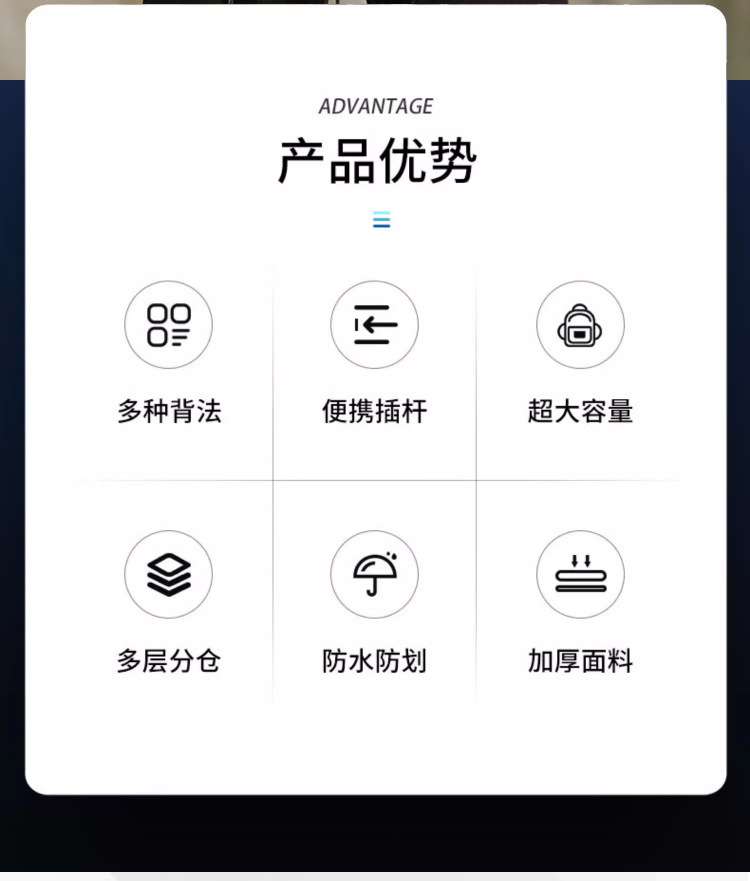 ADVANTAGE

产品优势

多种背法

便携插杆

超大容量

多层分仓

防水防划

加厚面料