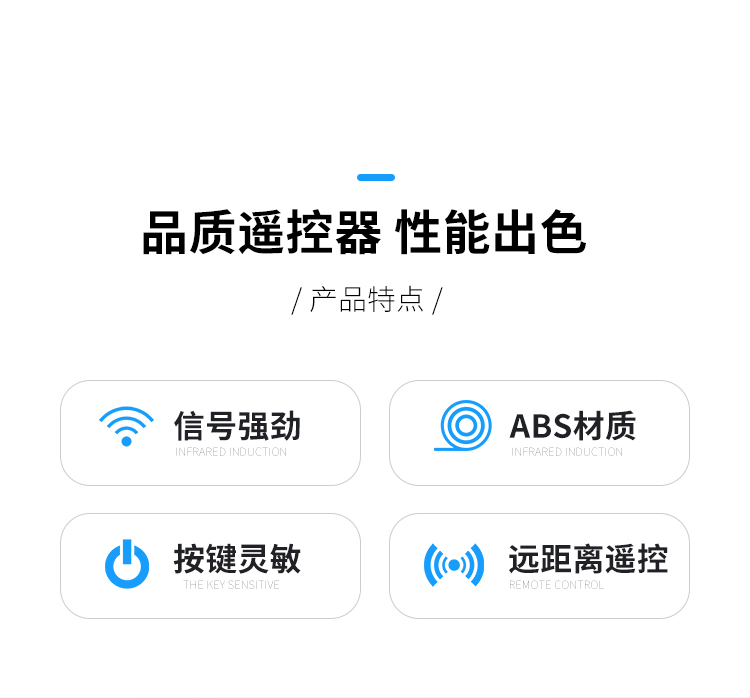 品质遥控器 性能出色

/ 产品特点 /

信号强劲
INFRARED INDUCTION

ABS材质
INFRARED INDUCTION

按键灵敏
THE KEY SENSITIVE

远距离遥控
REMOTE CONTROL