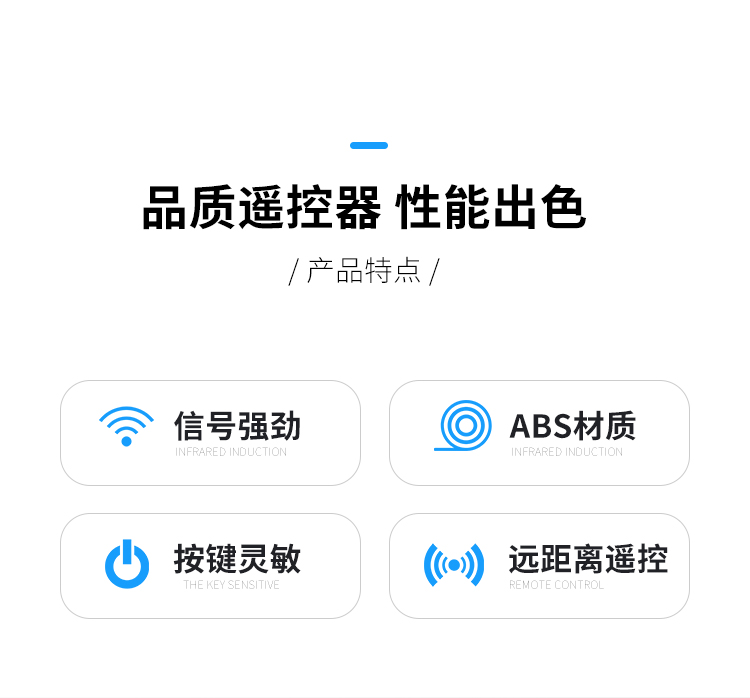 品质遥控器 性能出色

/ 产品特点 /

信号强劲
INFRARED INDUCTION

ABS材质
INFRARED INDUCTION

按键灵敏
THE KEY SENSITIVE

远距离遥控
REMOTE CONTROL