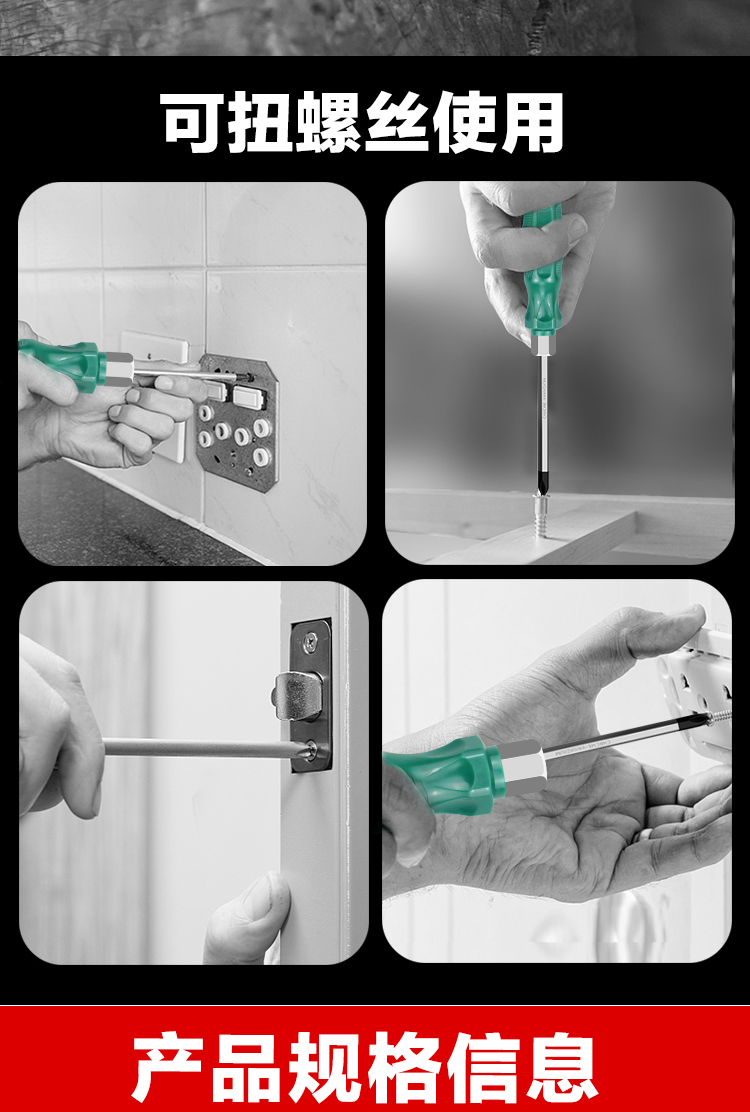 可扭螺丝使用

产品规格信息