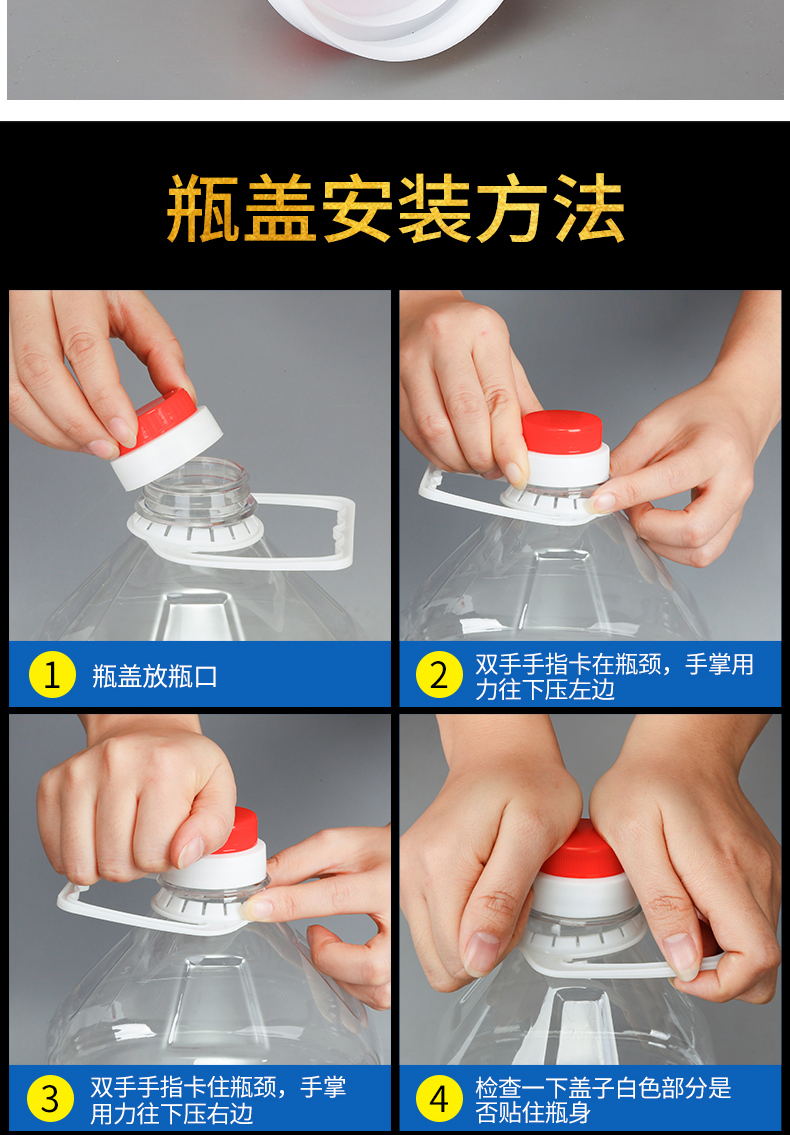 瓶盖安装方法

1 瓶盖放瓶口

2 双手手指卡在瓶颈，手掌用力往下压左边

3 双手手指卡住瓶颈，手掌用力往下压右边

4 检查一下盖子白色部分是否贴住瓶身