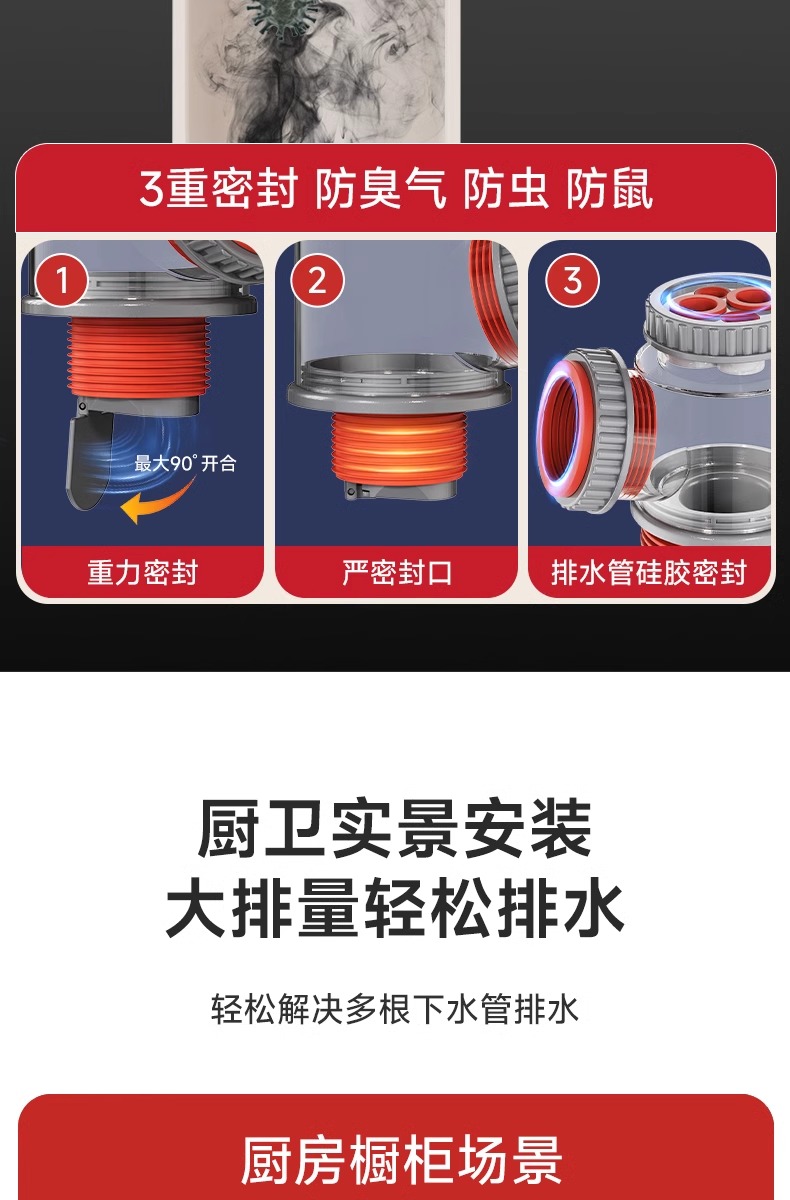 3重密封 防臭气 防虫 防鼠

1

最大90°开合

重力密封

2

严密封口

3

排水管硅胶密封

厨卫实景安装
大排量轻松排水

轻松解决多根下水管排水

厨房橱柜场景