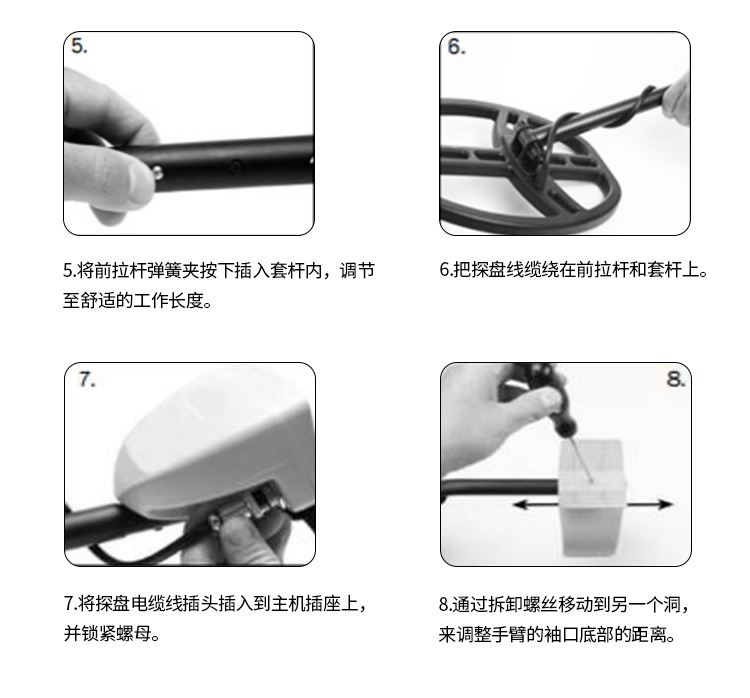 5.

5.将前拉杆弹簧夹按下插入套杆内，调节至舒适的工作长度。

6.

6.把探盘线缆绕在前拉杆和套杆上。

7.

7.将探盘电缆线插头插入到主机插座上，并锁紧螺母。

8.

8.通过拆卸螺丝移动到另一个洞，来调整手臂的袖口底部的距离。