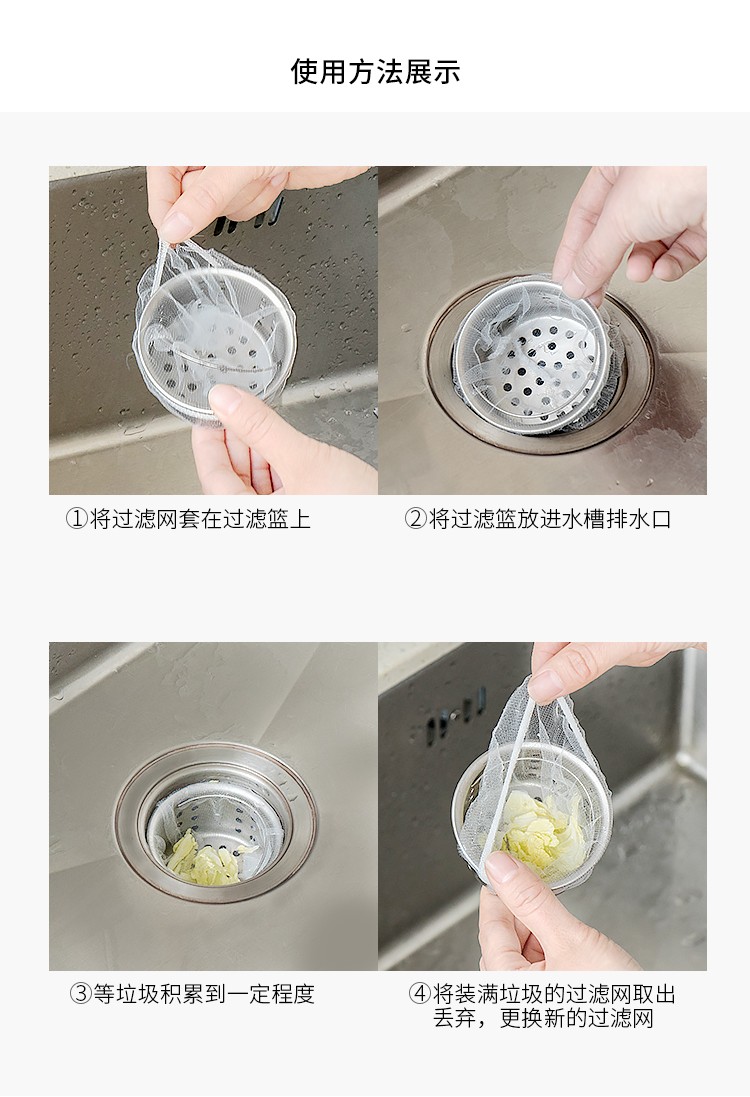 使用方法展示

①将过滤网套在过滤篮上

②将过滤篮放进水槽排水口

③等垃圾积累到一定程度

④将装满垃圾的过滤网取出丢弃，更换新的过滤网