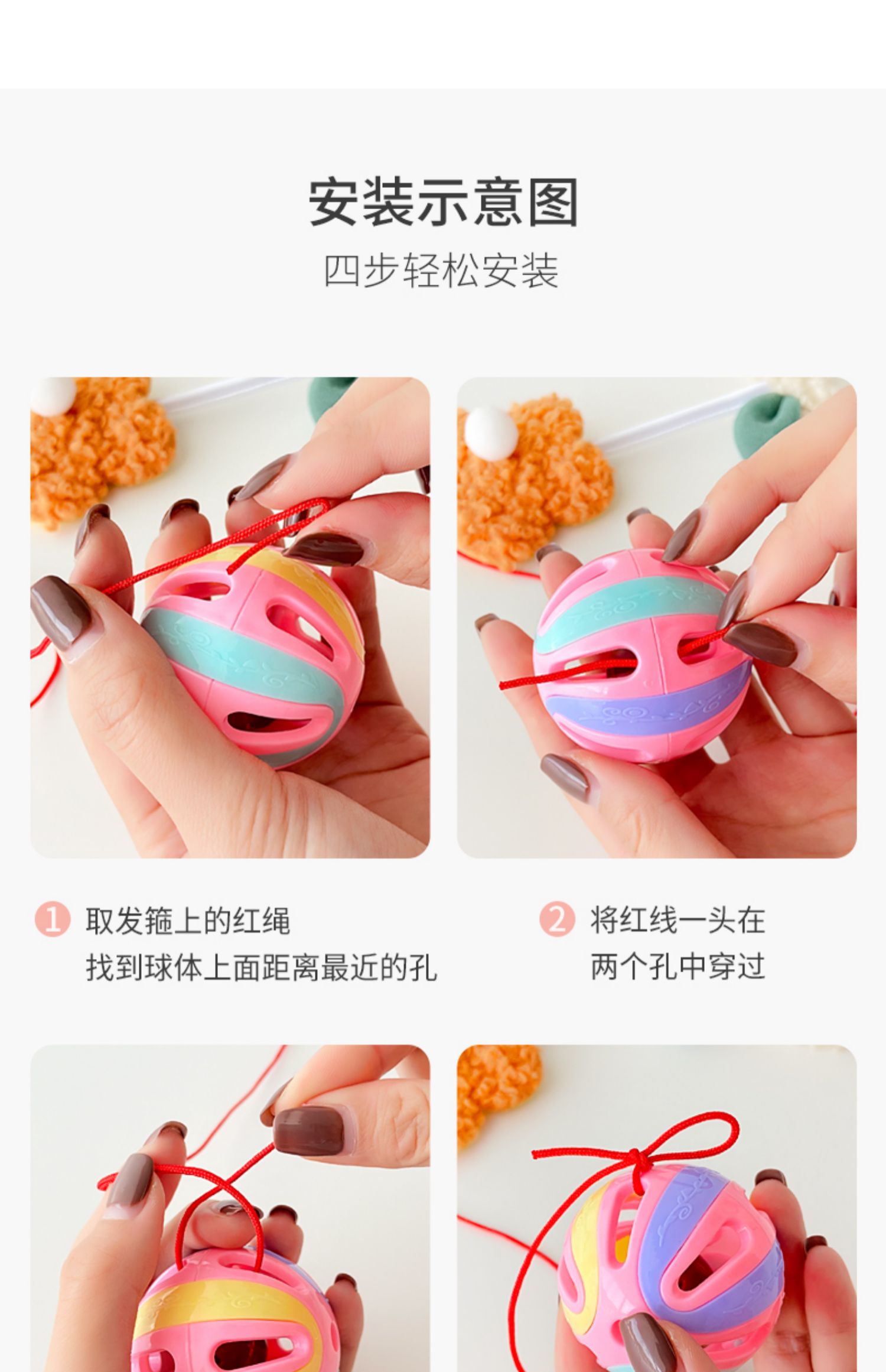 安装示意图

四步轻松安装

1 取发箍上的红绳
找到球体上面距离最近的孔

2 将红线一头在
两个孔中穿过