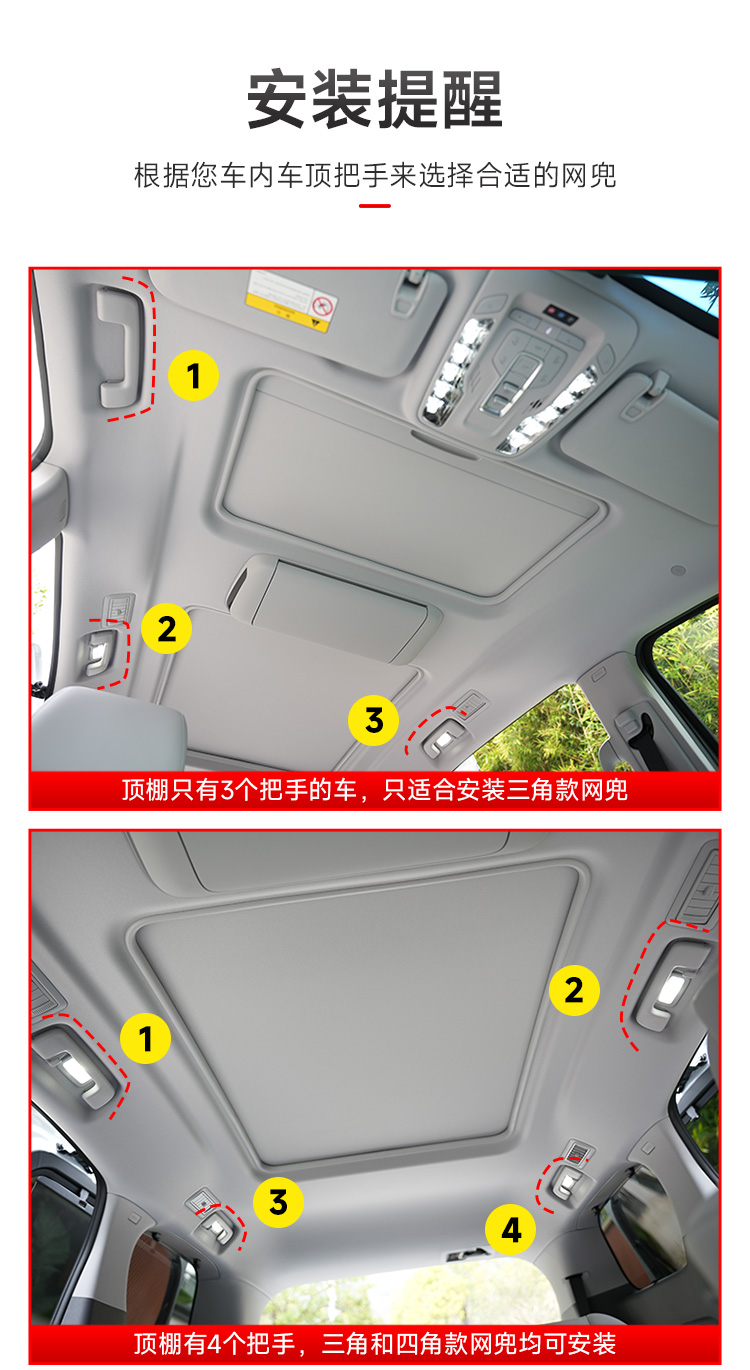 安装提醒

根据您车内车顶把手来选择合适的网兜

1

2

3

顶棚只有3个把手的车，只适合安装三角款网兜

1

2

3

4

顶棚有4个把手，三角和四角款网兜均可安装