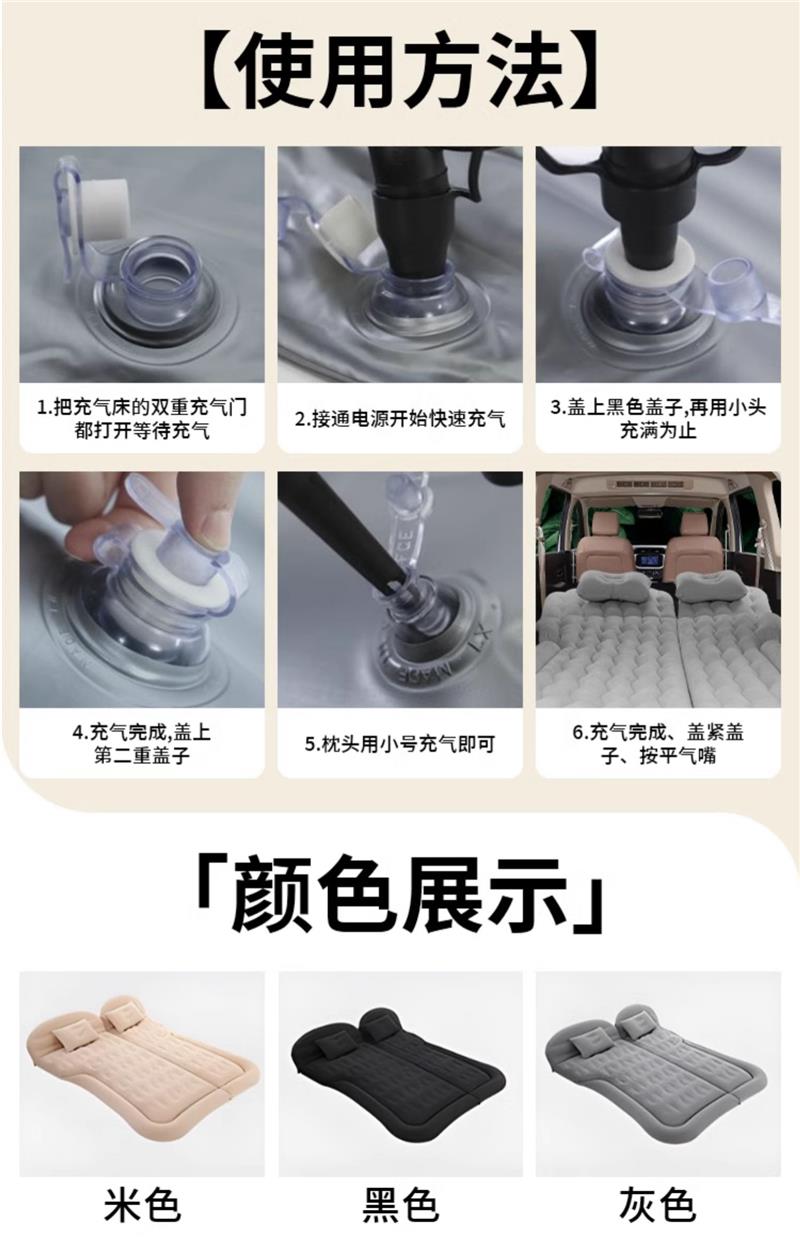 【使用方法】

1.把充气床的双重充气门都打开等待充气

2.接通电源开始快速充气

3.盖上黑色盖子,再用小头充满为止

4.充气完成,盖上第二重盖子

5.枕头用小号充气即可

6.充气完成、盖紧盖子、按平气嘴

「颜色展示」

米色

黑色

灰色