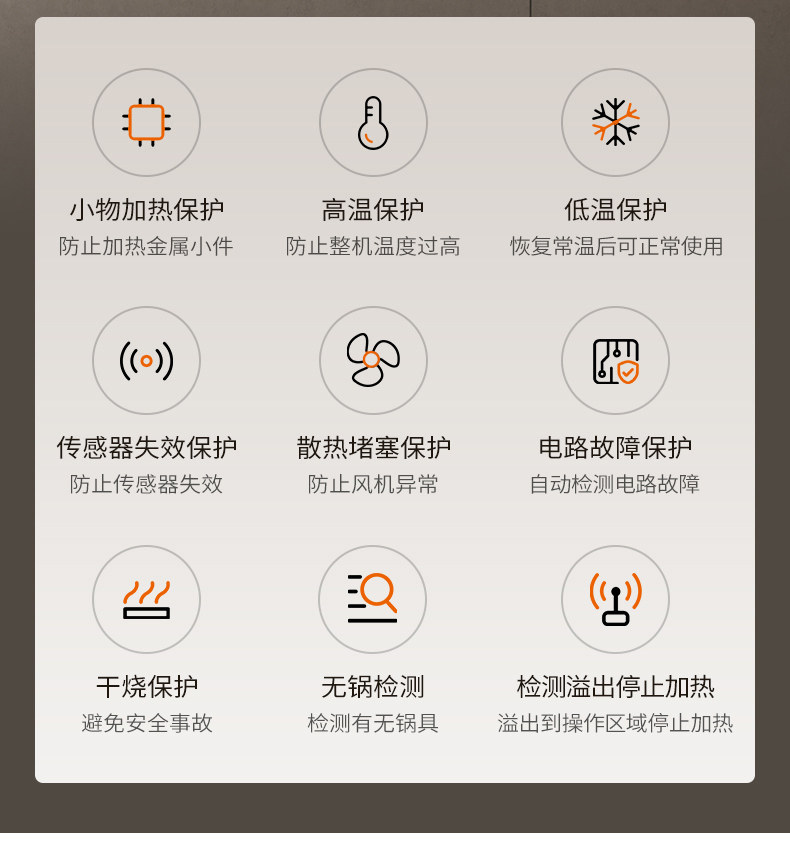 小物加热保护
防止加热金属小件

高温保护
防止整机温度过高

低温保护
恢复常温后可正常使用

传感器失效保护
防止传感器失效

散热堵塞保护
防止风机异常

电路故障保护
自动检测电路故障

干烧保护
避免安全事故

无锅检测
检测有无锅具

检测溢出停止加热
溢出到操作区域停止加热