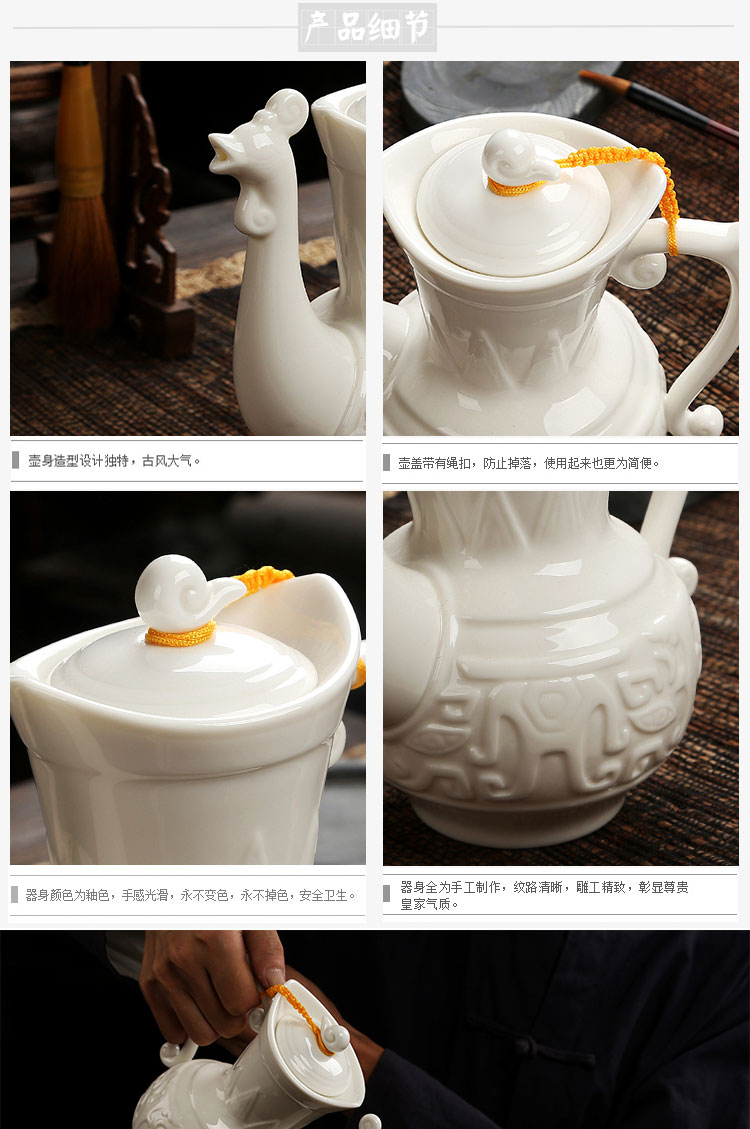 产品细节

壶身造型设计独特，古风大气。

壶盖带有绳扣，防止掉落，使用起来也更为简便。

器身颜色为釉色，手感光滑，永不变色，永不掉色，安全卫生。

器身全为手工制作，纹路清晰，雕工精致，彰显尊贵皇家气质。