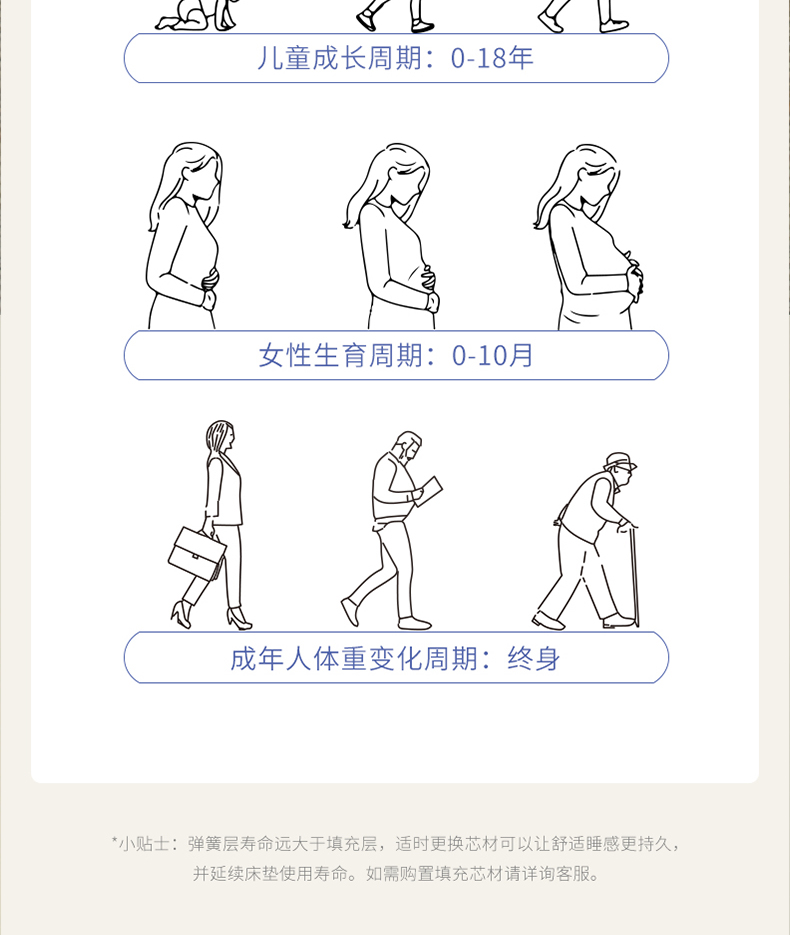 儿童成长周期：0-18年

女性生育周期：0-10月

成年人体重变化周期：终身

*小贴士：弹簧层寿命远大于填充层，适时更换芯材可以让舒适睡感更持久，并延续床垫使用寿命。如需购置填充芯材请详询客服。