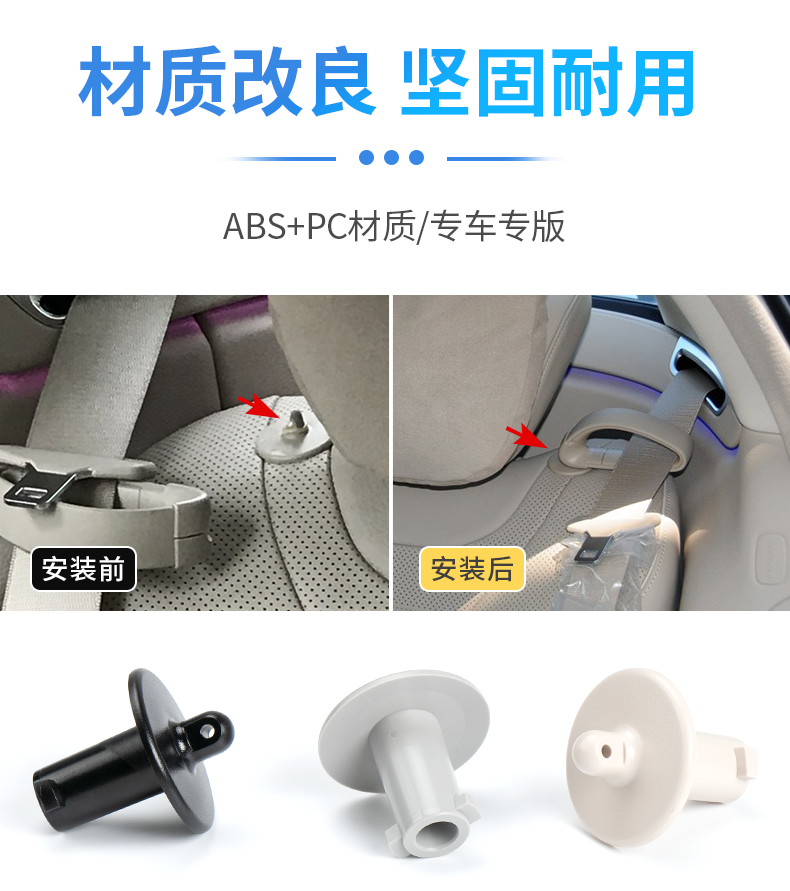 材质改良 坚固耐用

ABS+PC材质/专车专版

安装前

安装后