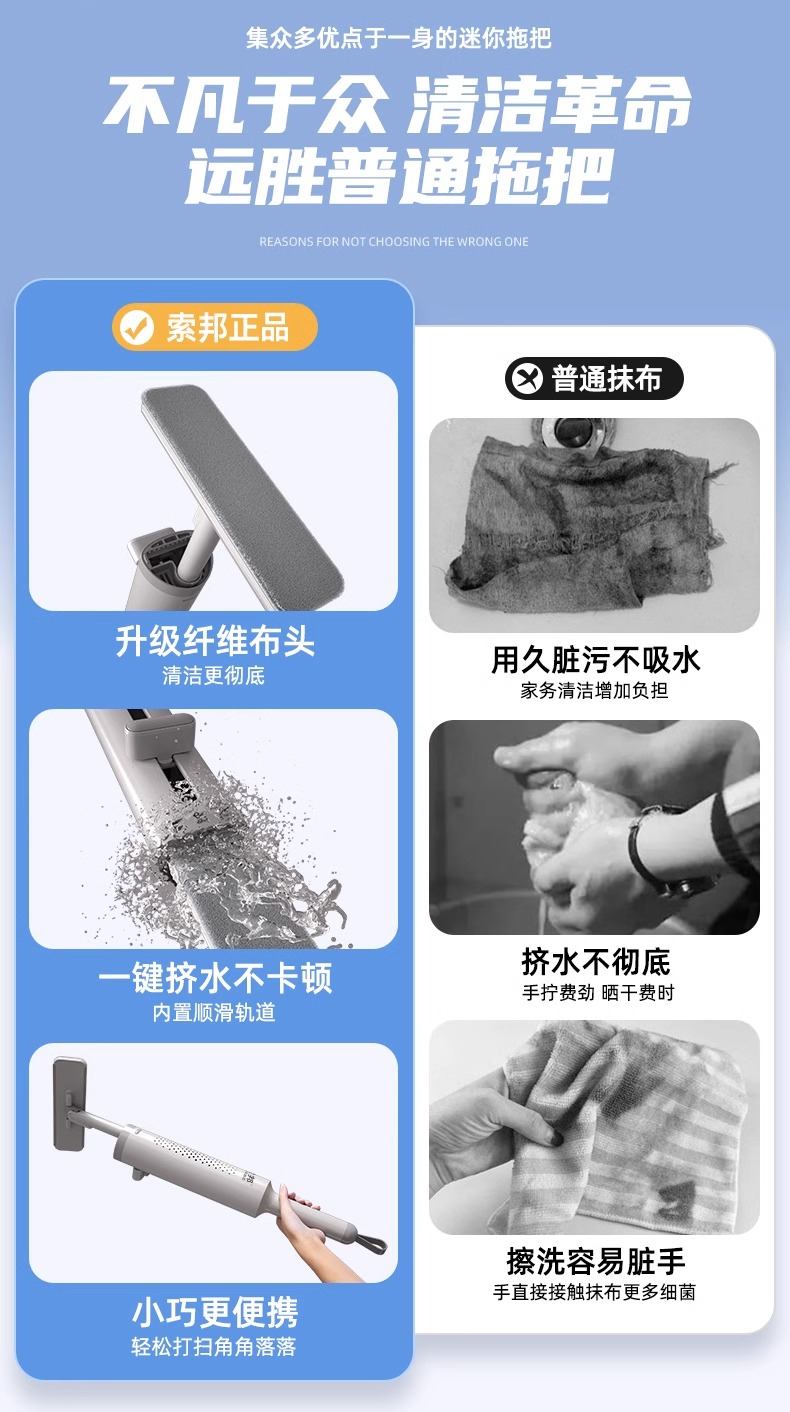 集众多优点于一身的迷你拖把

不凡于众 清洁革命
远胜普通拖把

REASONS FOR NOT CHOOSING THE WRONG ONE

索邦正品

升级纤维布头
清洁更彻底

一键挤水不卡顿
内置顺滑轨道

小巧更便携
轻松打扫角角落落

普通抹布

用久脏污不吸水
家务清洁增加负担

挤水不彻底
手拧费劲 晒干费时

擦洗容易脏手
手直接接触抹布更多细菌