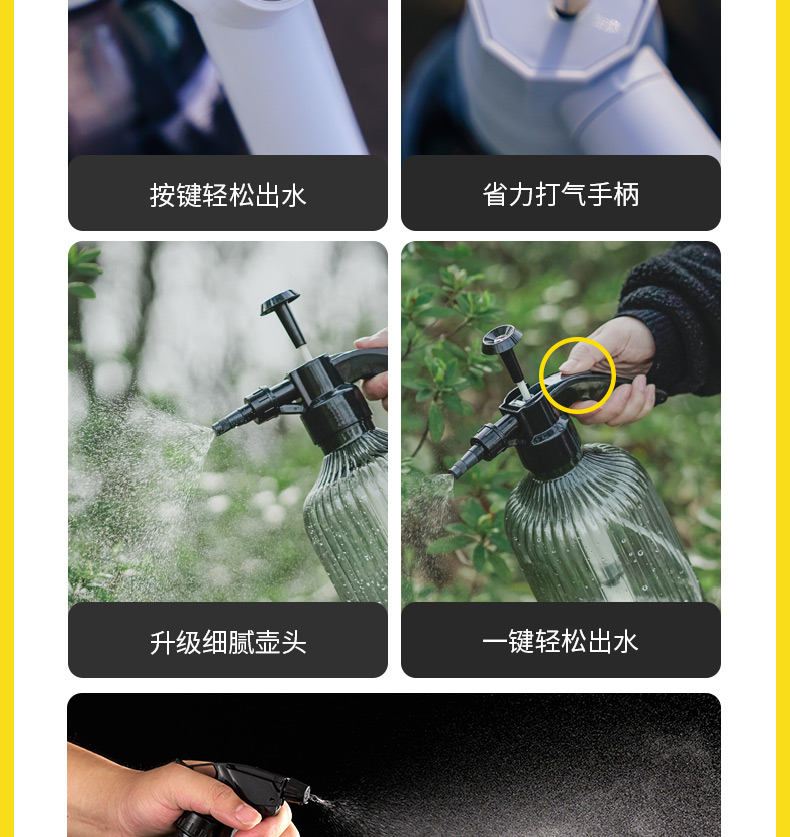 按键轻松出水

省力打气手柄

升级细腻壶头

一键轻松出水