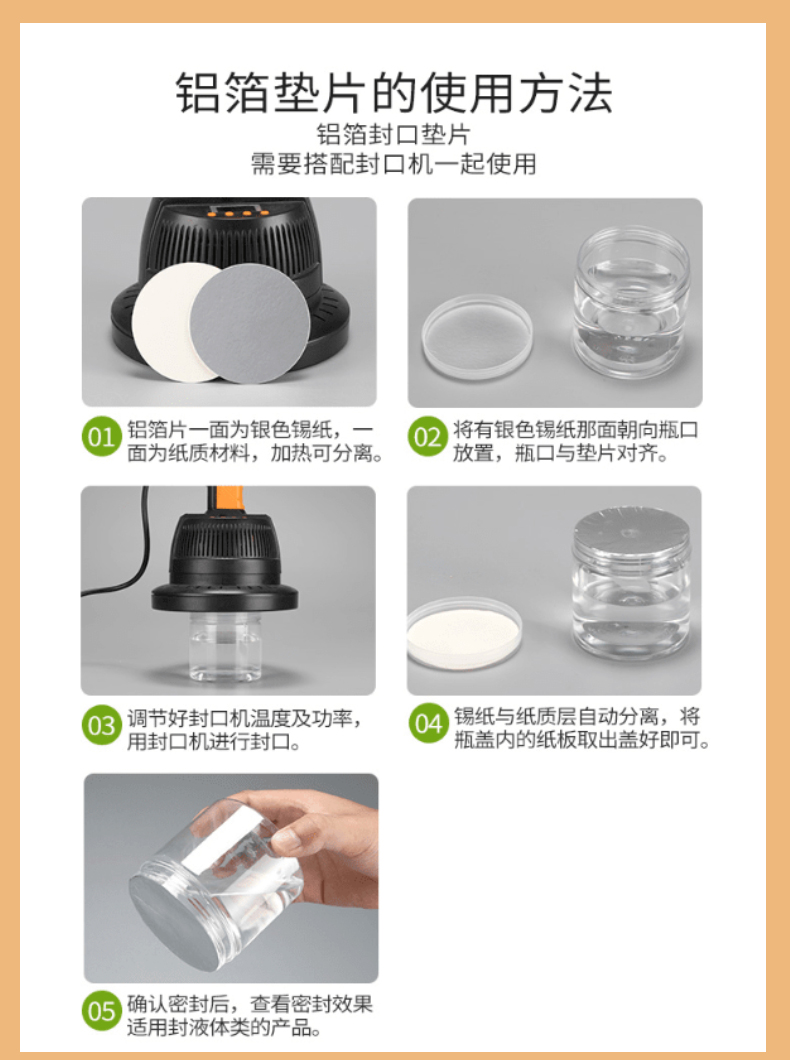 铝箔垫片的使用方法
铝箔封口垫片
需要搭配封口机一起使用

01 铝箔片一面为银色锡纸，一面为纸质材料，加热可分离。

02 将有银色锡纸那面朝向瓶口放置，瓶口与垫片对齐。

03 调节好封口机温度及功率，用封口机进行封口。

04 锡纸与纸质层自动分离，将瓶盖内的纸板取出盖好即可。

05 确认密封后，查看密封效果适用封液体类的产品。