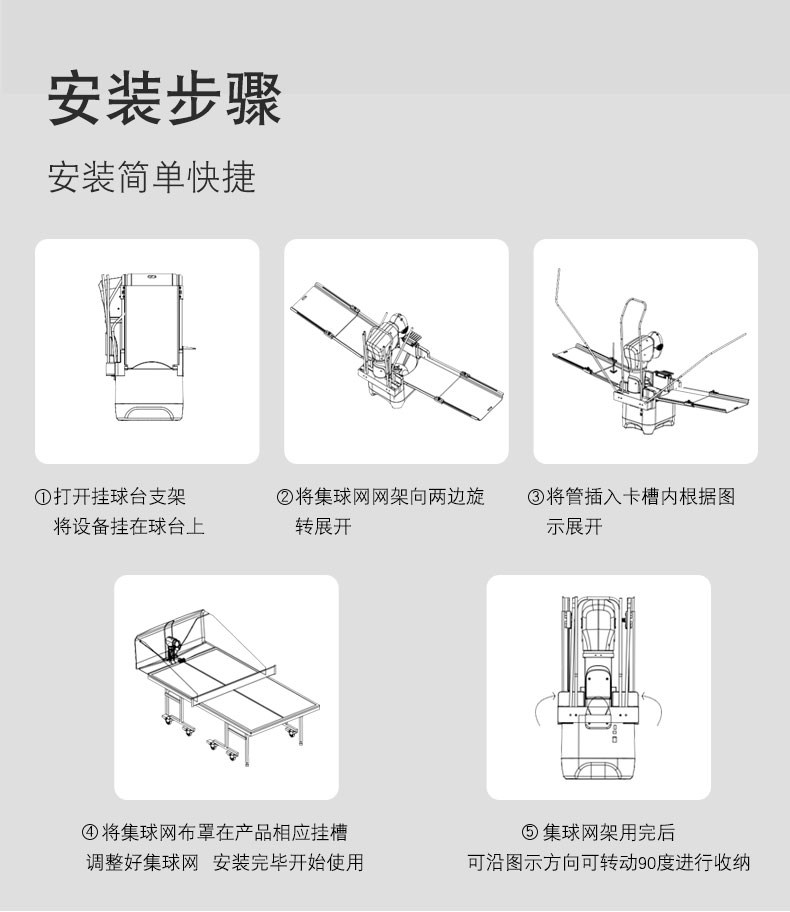 安装步骤

安装简单快捷

①打开挂球台支架
将设备挂在球台上

②将集球网网架向两边旋转展开

③将管插入卡槽内根据图示展开

④将集球网布罩在产品相应挂槽
调整好集球网　安装完毕开始使用

⑤集球网架用完后
可沿图示方向可转动90度进行收纳