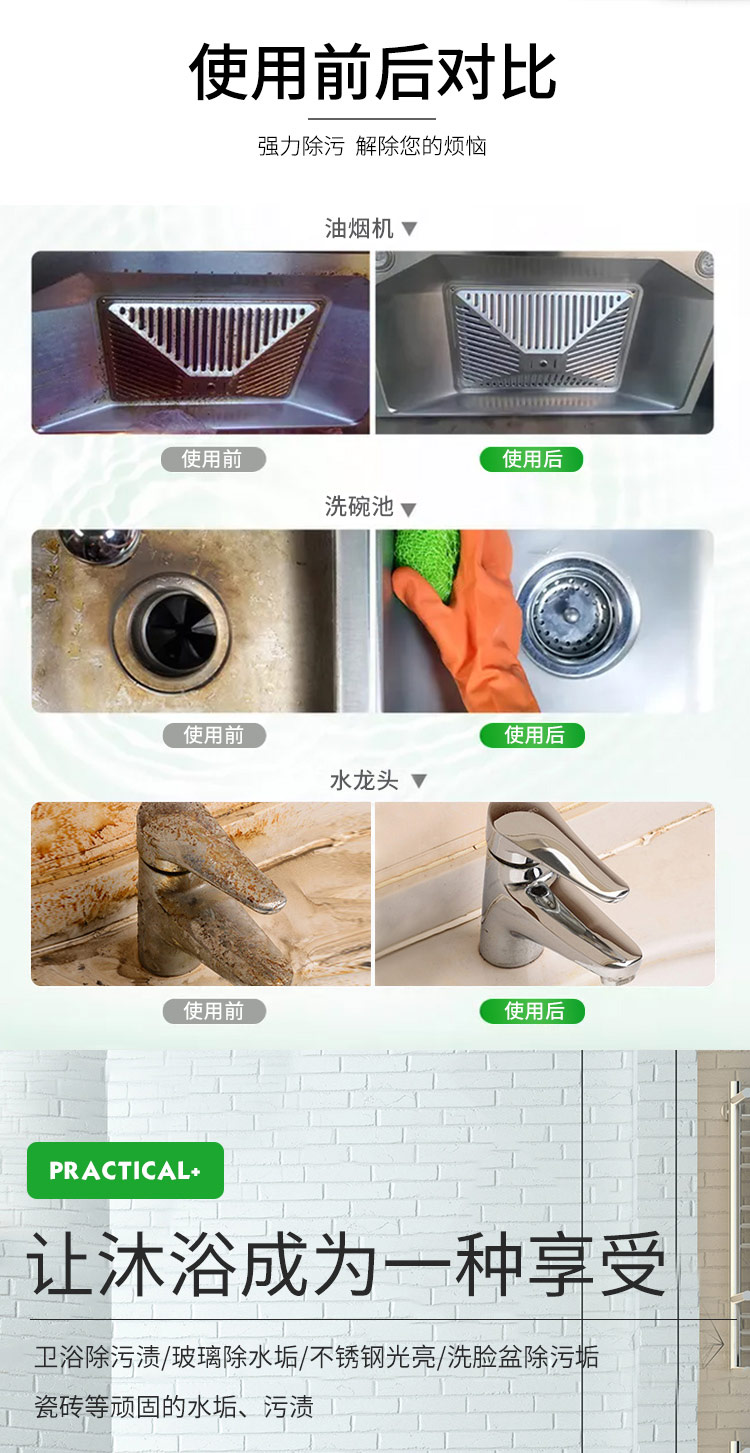 使用前后对比

强力除污 解除您的烦恼

油烟机 ▼

使用前

使用后

洗碗池 ▼

使用前

使用后

水龙头 ▼

使用前

使用后

PRACTICAL+

让沐浴成为一种享受

卫浴除污渍/玻璃除水垢/不锈钢光亮/洗脸盆除污垢

瓷砖等顽固的水垢、污渍