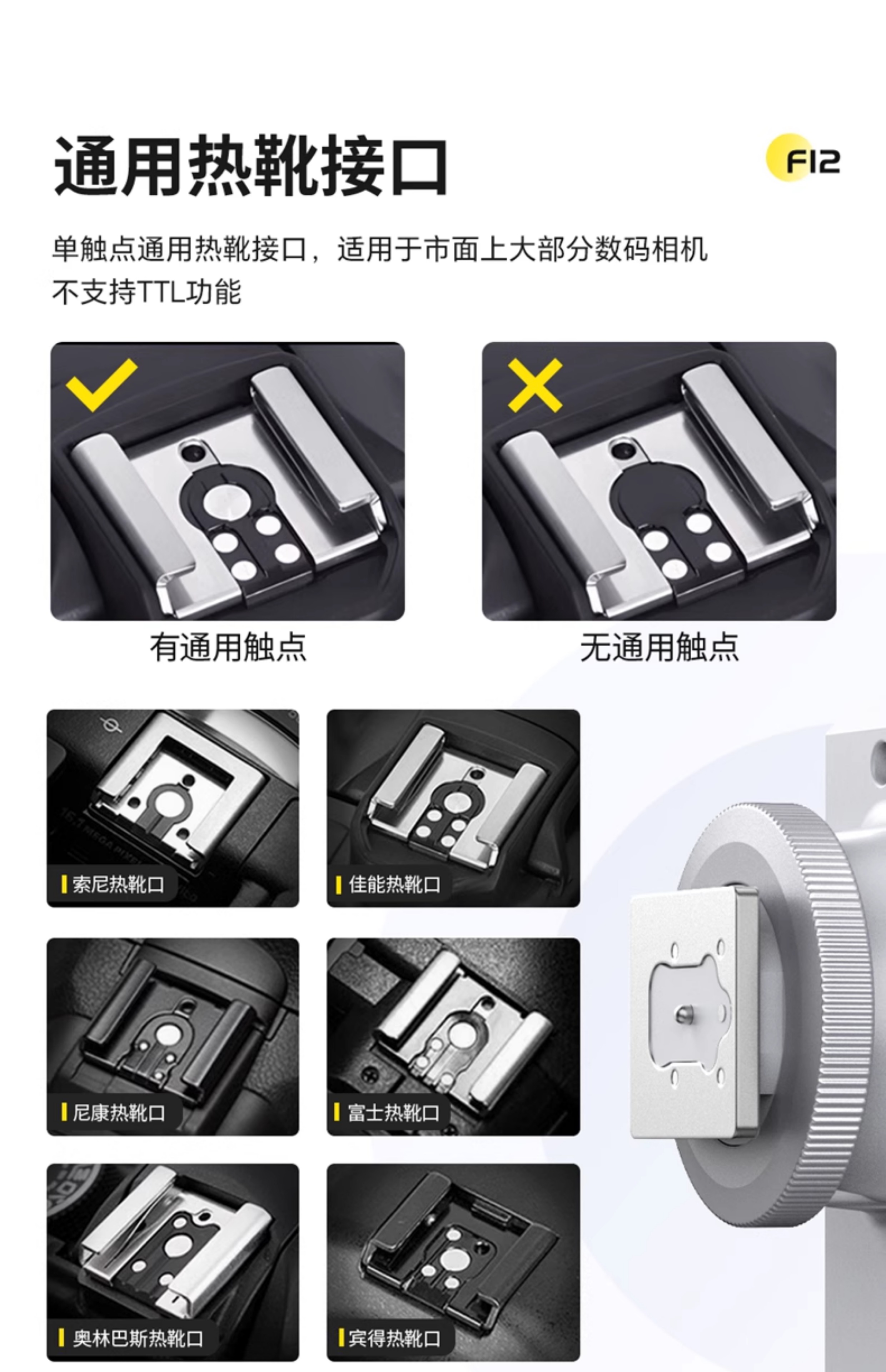 通用热靴接口

F12

单触点通用热靴接口，适用于市面上大部分数码相机
不支持TTL功能

有通用触点

无通用触点

索尼热靴口

佳能热靴口

尼康热靴口

富士热靴口

奥林巴斯热靴口

宾得热靴口