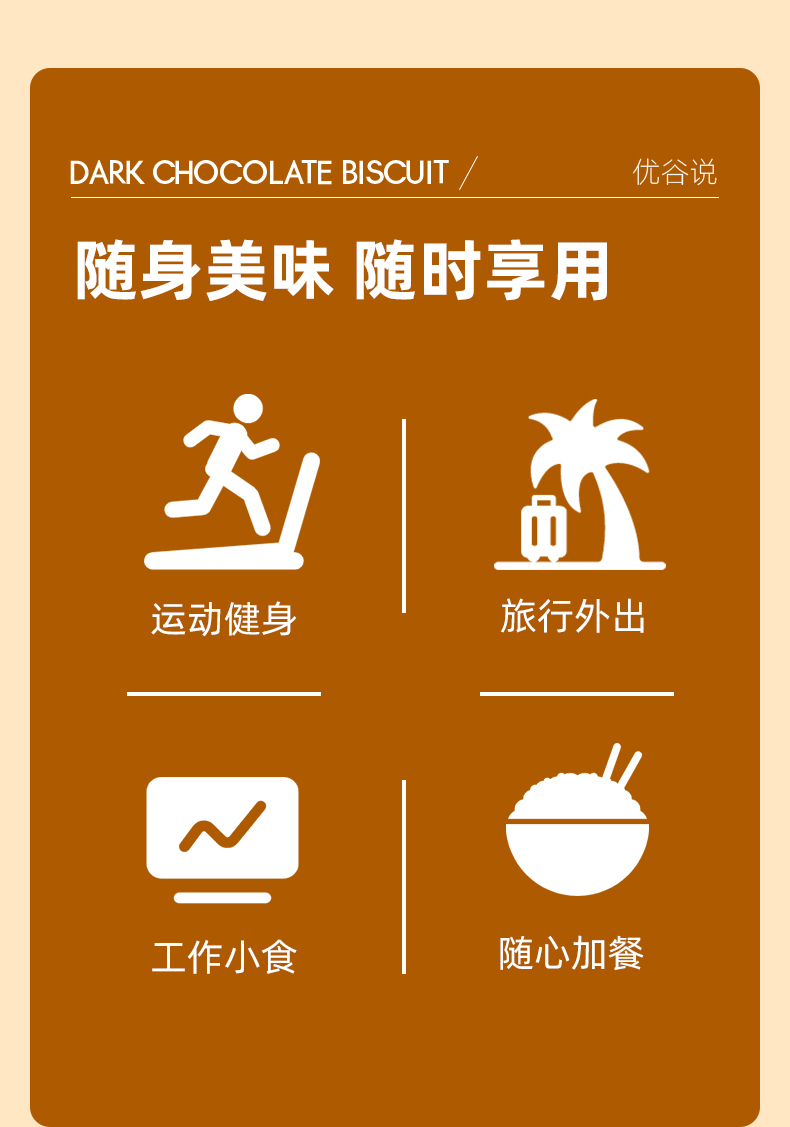 DARK CHOCOLATE BISCUIT /

优谷说

随身美味 随时享用

运动健身

旅行外出

工作小食

随心加餐