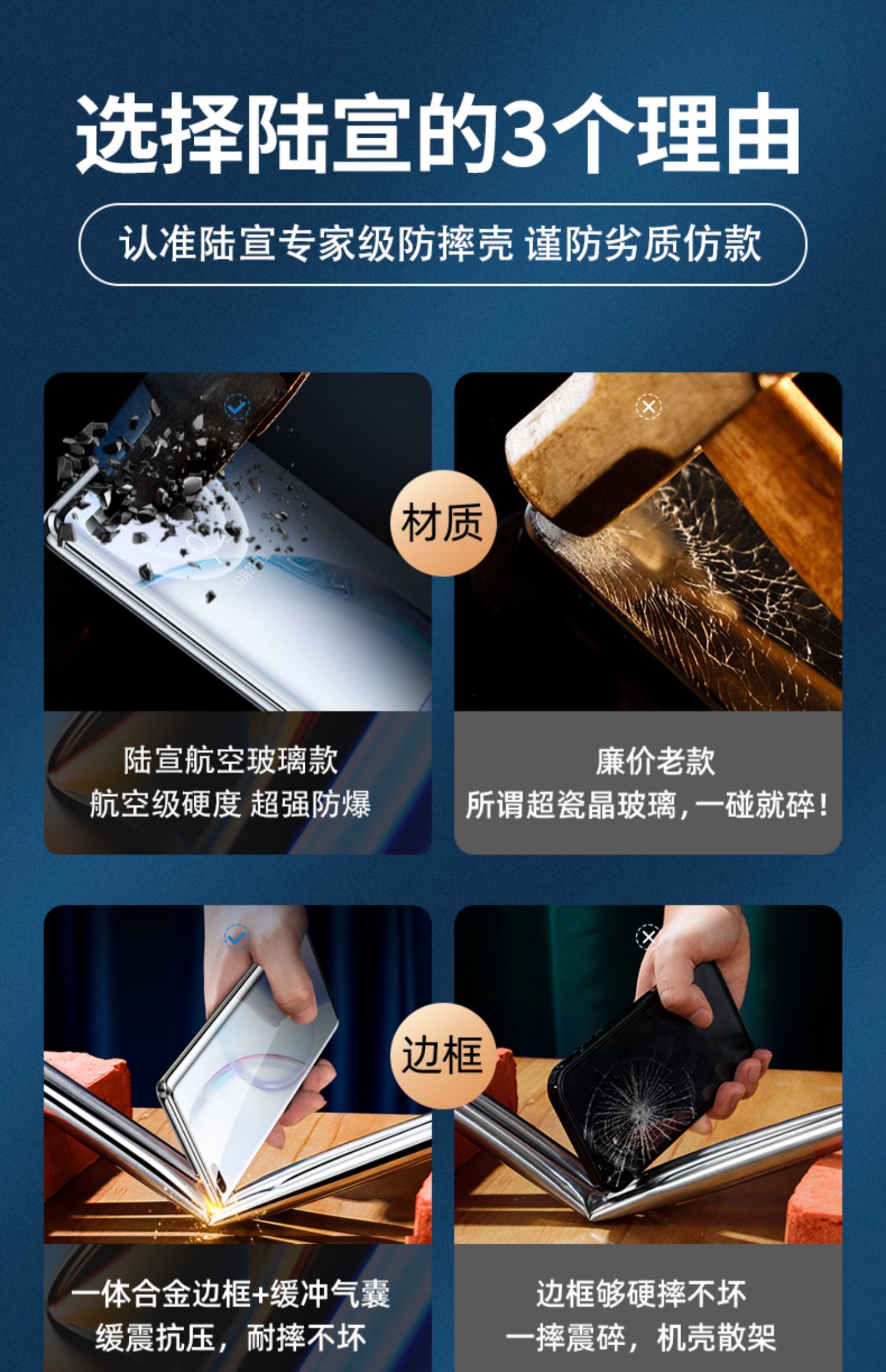 选择陆宣的3个理由

认准陆宣专家级防摔壳 谨防劣质仿款

材质

陆宣航空玻璃款
航空级硬度 超强防爆

廉价老款
所谓超瓷晶玻璃，一碰就碎！

边框

一体合金边框+缓冲气囊
缓震抗压，耐摔不坏

边框够硬摔不坏
一摔震碎，机壳散架