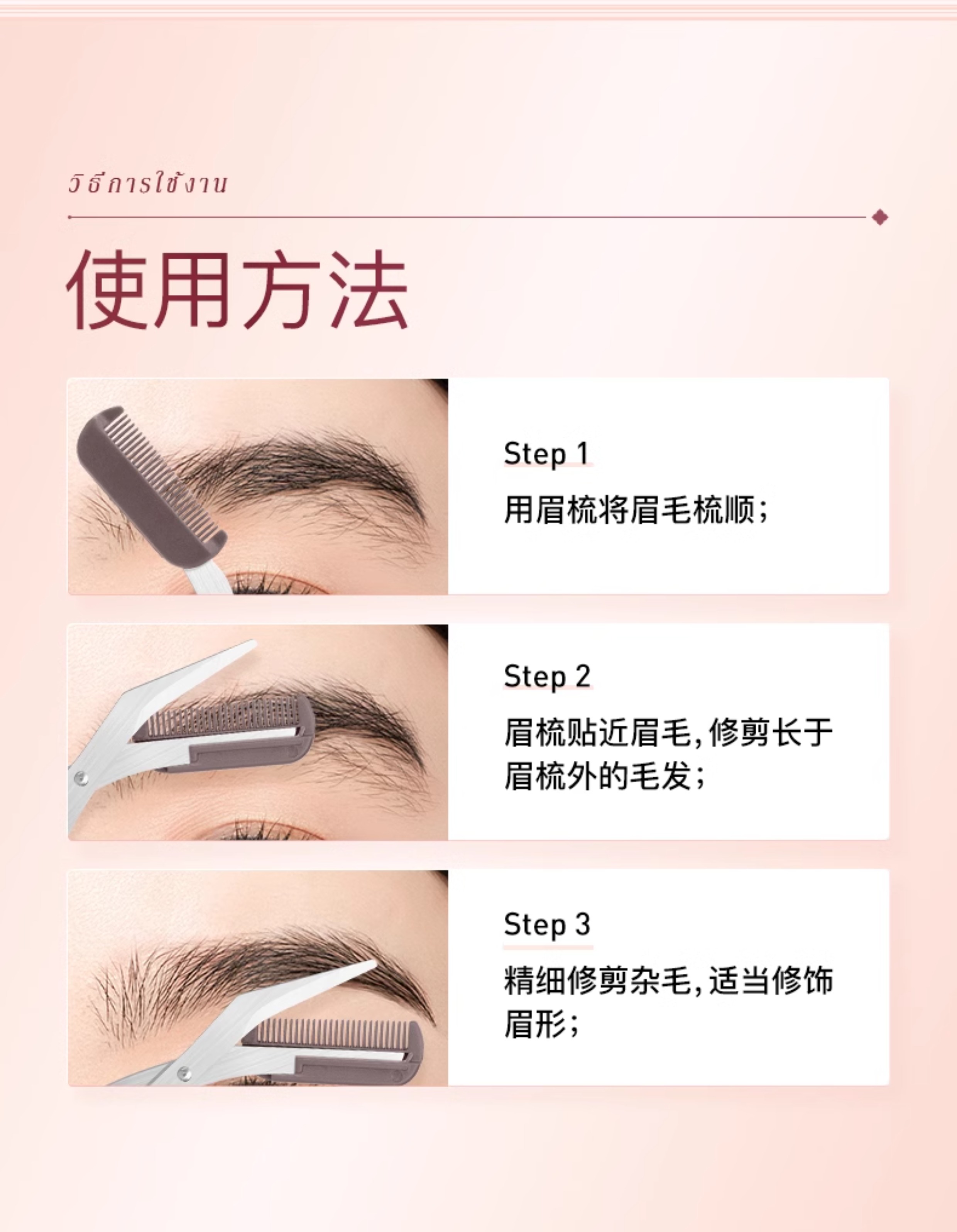 วิธีการใช้งาน

使用方法

Step 1

用眉梳将眉毛梳顺；

Step 2

眉梳贴近眉毛，修剪长于眉梳外的毛发；

Step 3

精细修剪杂毛，适当修饰眉形；