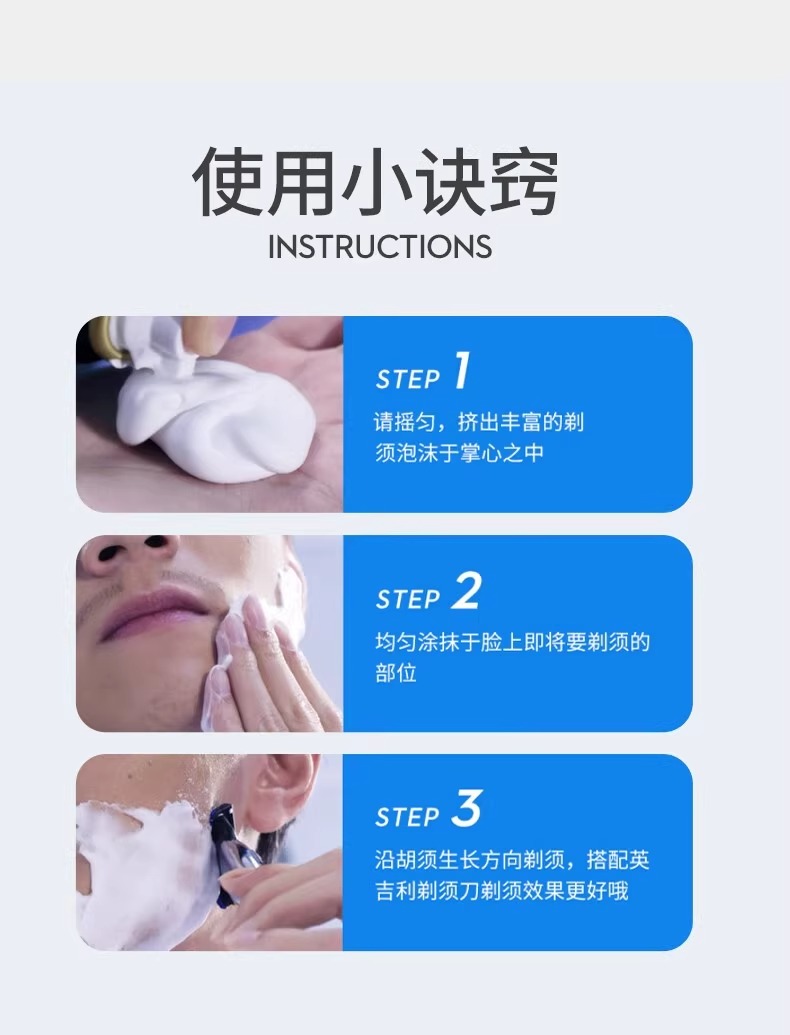 使用小诀窍
INSTRUCTIONS

STEP 1
请摇匀，挤出丰富的剃须泡沫于掌心之中

STEP 2
均匀涂抹于脸上即将要剃须的部位

STEP 3
沿胡须生长方向剃须，搭配英吉利剃须刀剃须效果更好哦