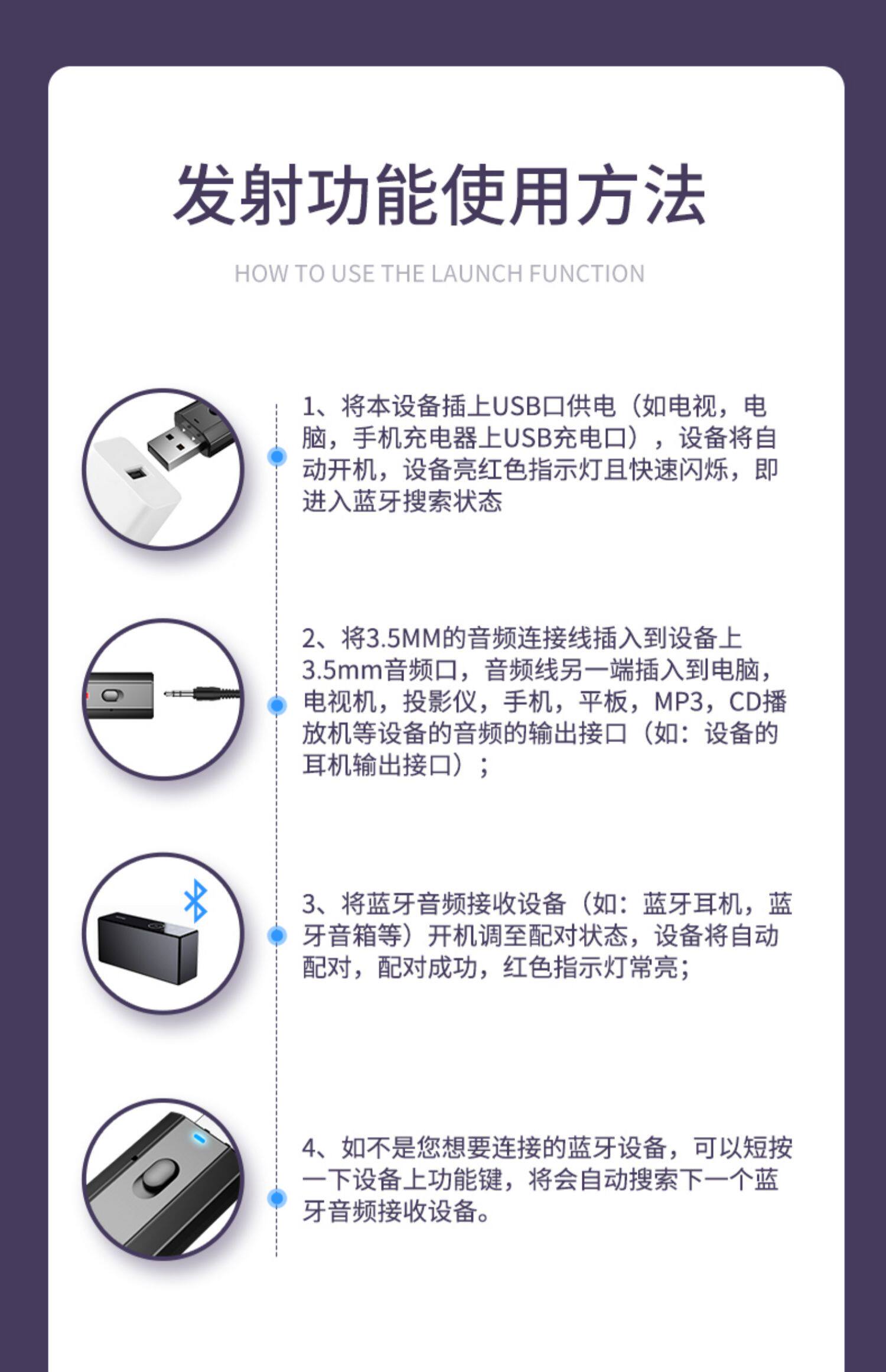 发射功能使用方法

HOW TO USE THE LAUNCH FUNCTION

1、将本设备插上USB口供电（如电视，电脑，手机充电器上USB充电口），设备将自动开机，设备亮红色指示灯且快速闪烁，即进入蓝牙搜索状态

2、将3.5MM的音频连接线插入到设备上3.5mm音频口，音频线另一端插入到电脑，电视机，投影仪，手机，平板，MP3，CD播放机等设备的音频的输出接口（如：设备的耳机输出接口）；

3、将蓝牙音频接收设备（如：蓝牙耳机，蓝牙音箱等）开机调至配对状态，设备将自动配对，配对成功，红色指示灯常亮；

4、如不是您想要连接的蓝牙设备，可以短按一下设备上功能键，将会自动搜索下一个蓝牙音频接收设备。