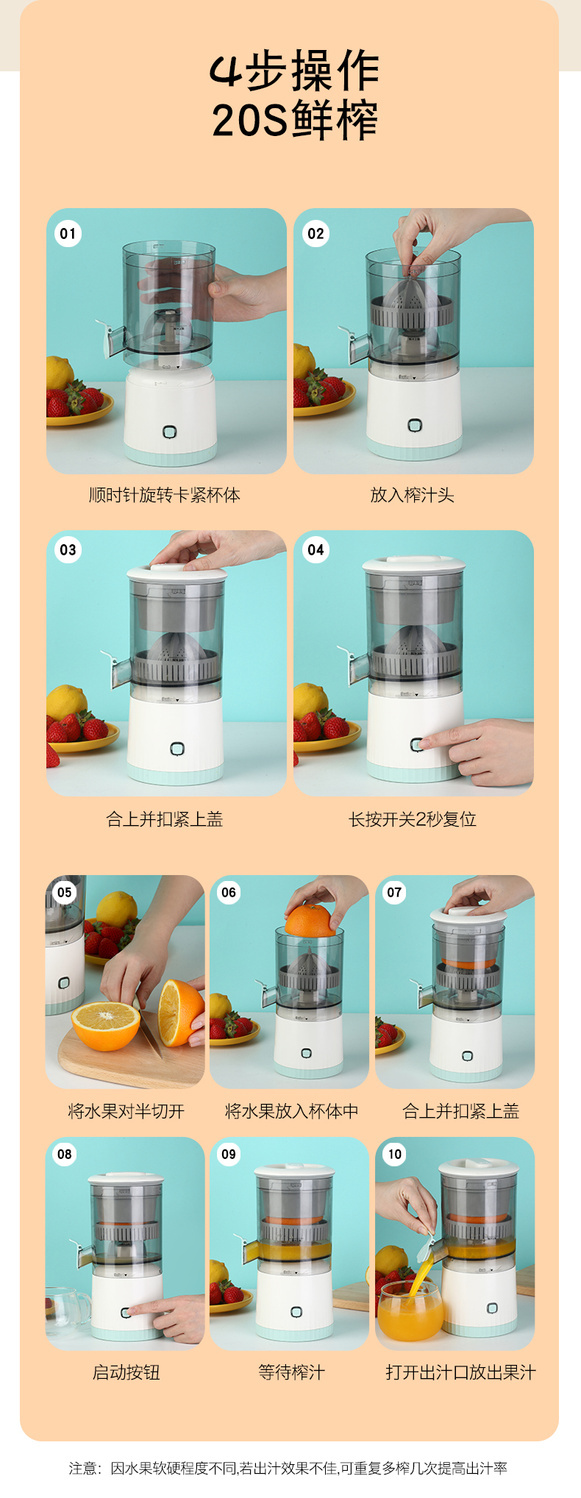 4步操作
20S鲜榨

01
顺时针旋转卡紧杯体

02
放入榨汁头

03
合上并扣紧上盖

04
长按开关2秒复位

05
将水果对半切开

06
将水果放入杯体中

07
合上并扣紧上盖

08
启动按钮

09
等待榨汁

10
打开出汁口放出果汁

注意：因水果软硬程度不同,若出汁效果不佳,可重复多榨几次提高出汁率