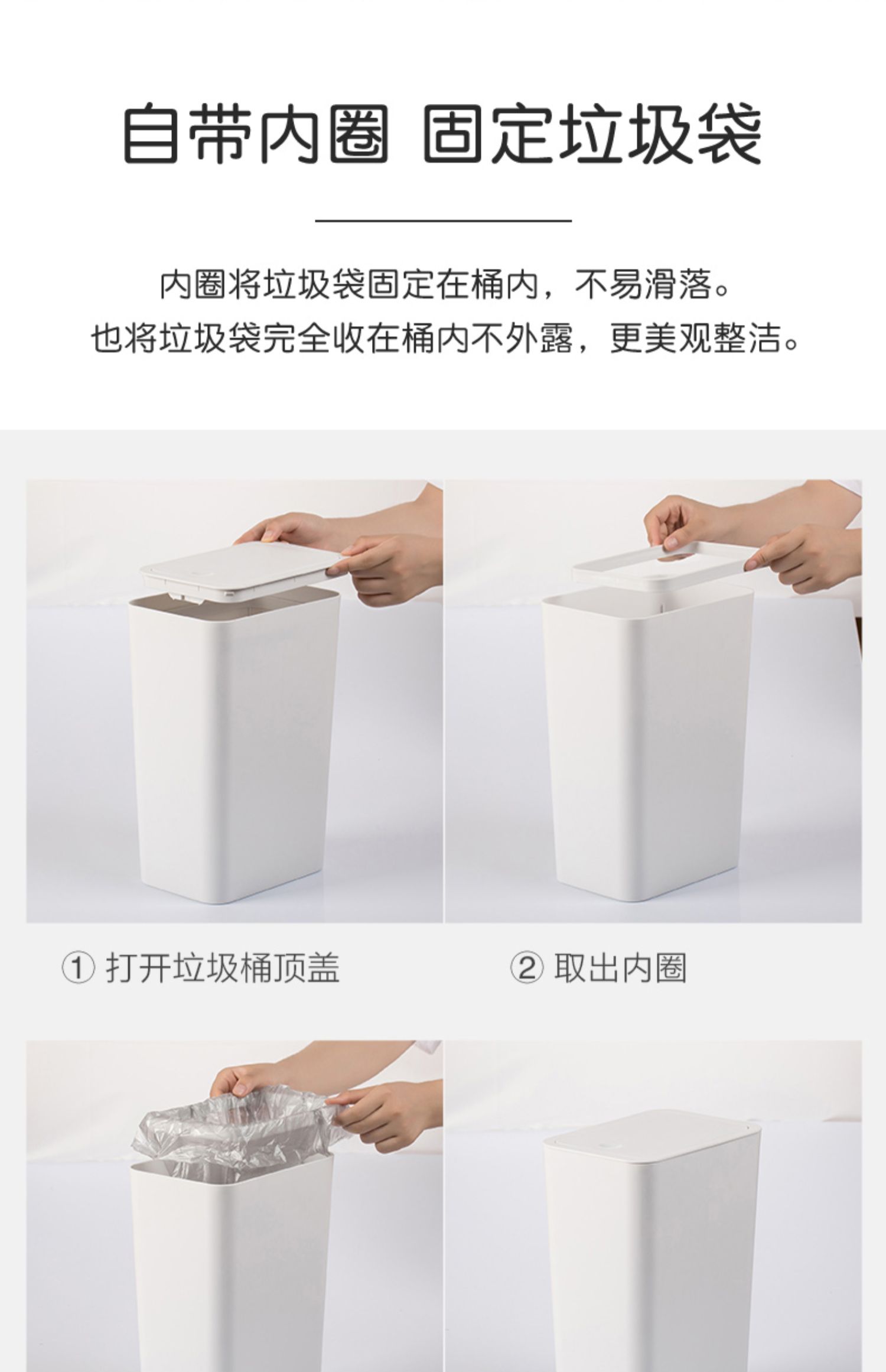 自带内圈 固定垃圾袋

内圈将垃圾袋固定在桶内，不易滑落。
也将垃圾袋完全收在桶内不外露，更美观整洁。

① 打开垃圾桶顶盖

② 取出内圈