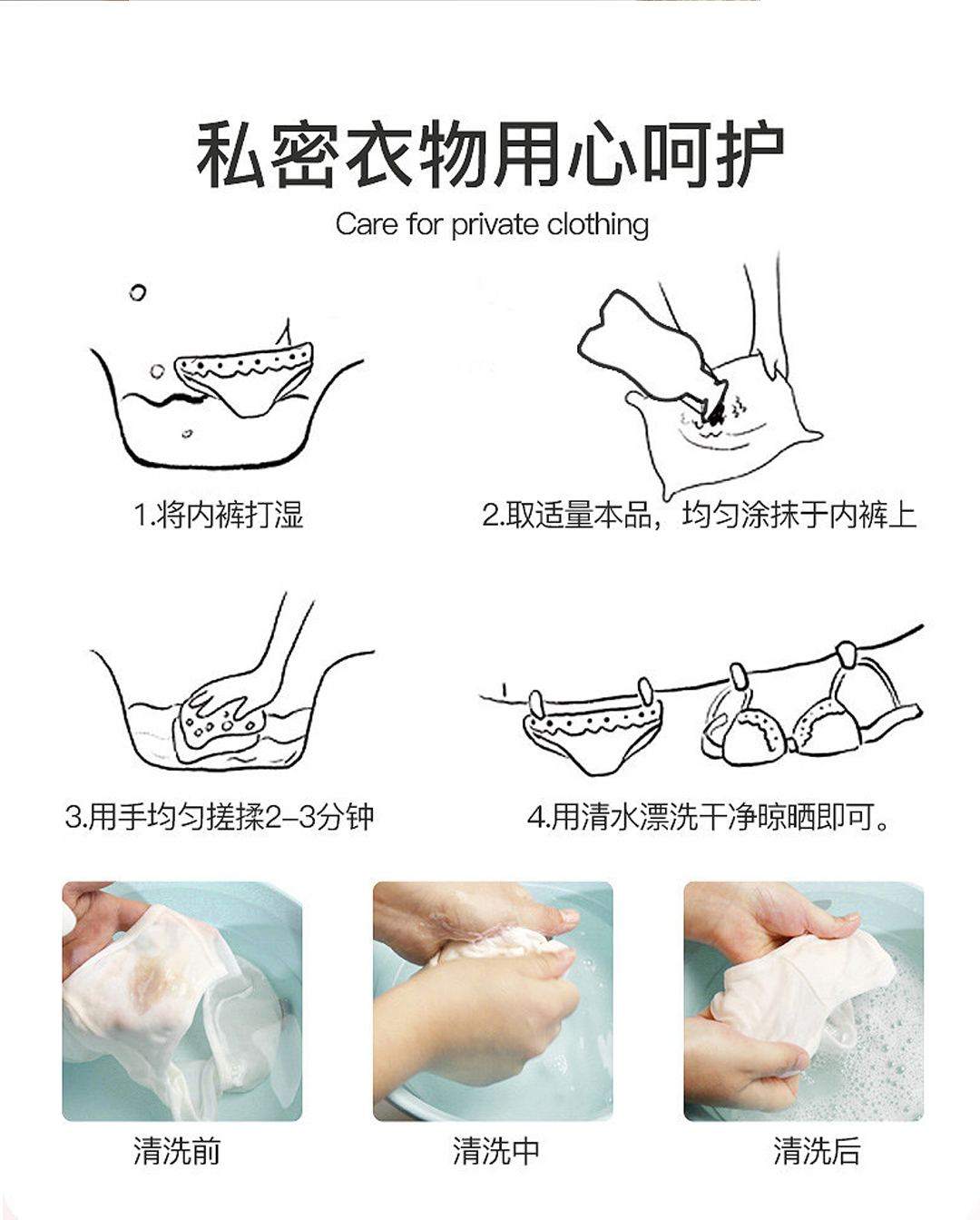 私密衣物用心呵护

Care for private clothing

1.将内裤打湿

2.取适量本品，均匀涂抹于内裤上

3.用手均匀搓揉2–3分钟

4.用清水漂洗干净晾晒即可。

清洗前

清洗中

清洗后