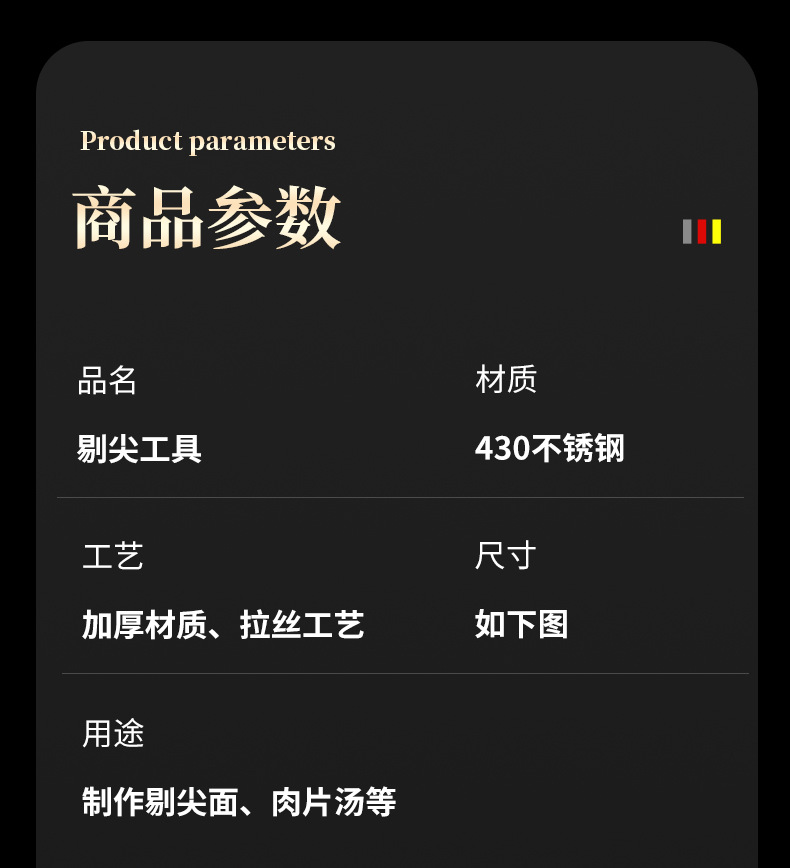 Product parameters

商品参数

品名

剔尖工具

材质

430不锈钢

工艺

加厚材质、拉丝工艺

尺寸

如下图

用途

制作剔尖面、肉片汤等