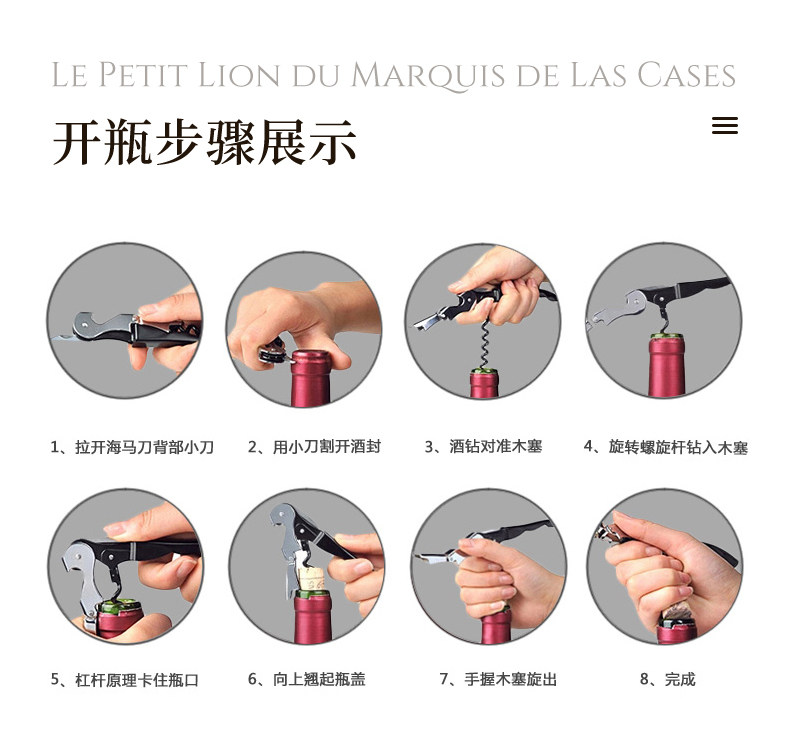 LE PETIT LION DU MARQUIS DE LAS CASES

开瓶步骤展示

1、拉开海马刀背部小刀

2、用小刀割开酒封

3、酒钻对准木塞

4、旋转螺旋杆钻入木塞

5、杠杆原理卡住瓶口

6、向上翘起瓶盖

7、手握木塞旋出

8、完成