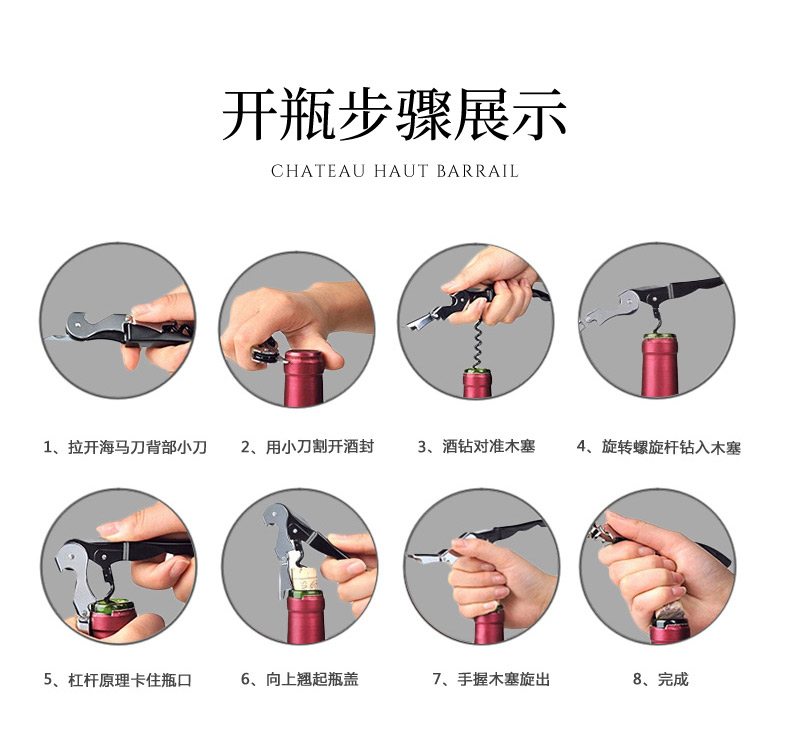 开瓶步骤展示

CHATEAU HAUT BARRAIL

1、拉开海马刀背部小刀

2、用小刀割开酒封

3、酒钻对准木塞

4、旋转螺旋杆钻入木塞

5、杠杆原理卡住瓶口

6、向上翘起瓶盖

7、手握木塞旋出

8、完成