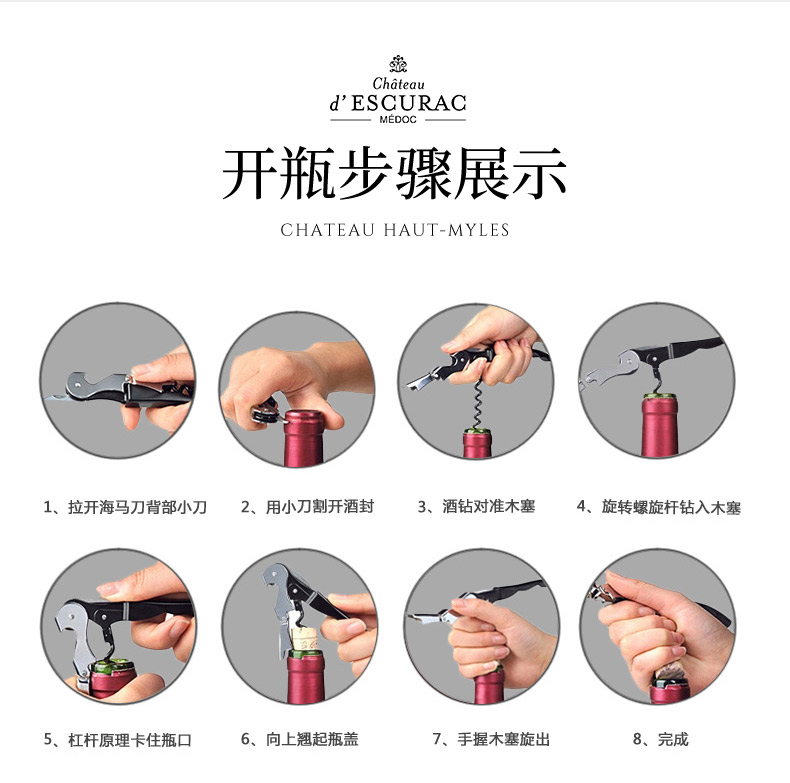 Château
d'ESCURAC
MÉDOC

开瓶步骤展示

CHATEAU HAUT-MYLES

1、拉开海马刀背部小刀

2、用小刀割开酒封

3、酒钻对准木塞

4、旋转螺旋杆钻入木塞

5、杠杆原理卡住瓶口

6、向上翘起瓶盖

7、手握木塞旋出

8、完成