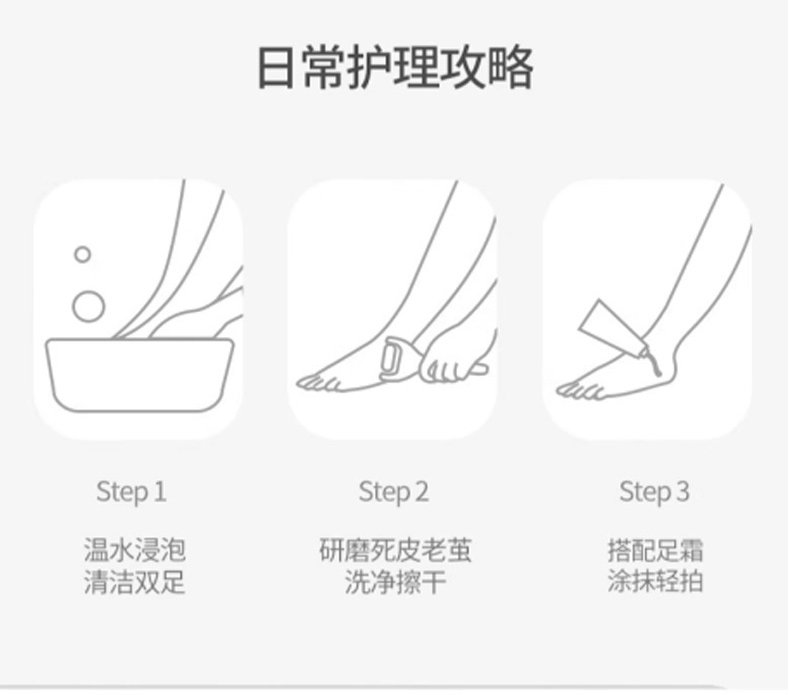 日常护理攻略

Step 1

温水浸泡
清洁双足

Step 2

研磨死皮老茧
洗净擦干

Step 3

搭配足霜
涂抹轻拍