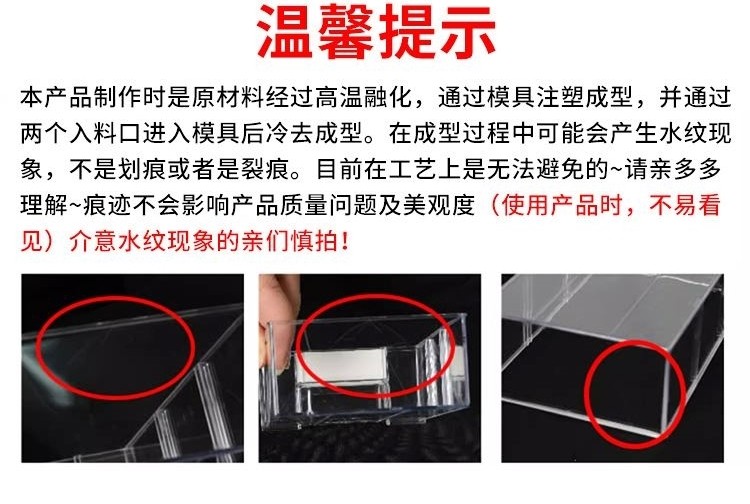 温馨提示

本产品制作时是原材料经过高温融化，通过模具注塑成型，并通过两个入料口进入模具后冷去成型。在成型过程中可能会产生水纹现象，不是划痕或者是裂痕。目前在工艺上是无法避免的~请亲多多理解~痕迹不会影响产品质量问题及美观度（使用产品时，不易看见）介意水纹现象的亲们慎拍！