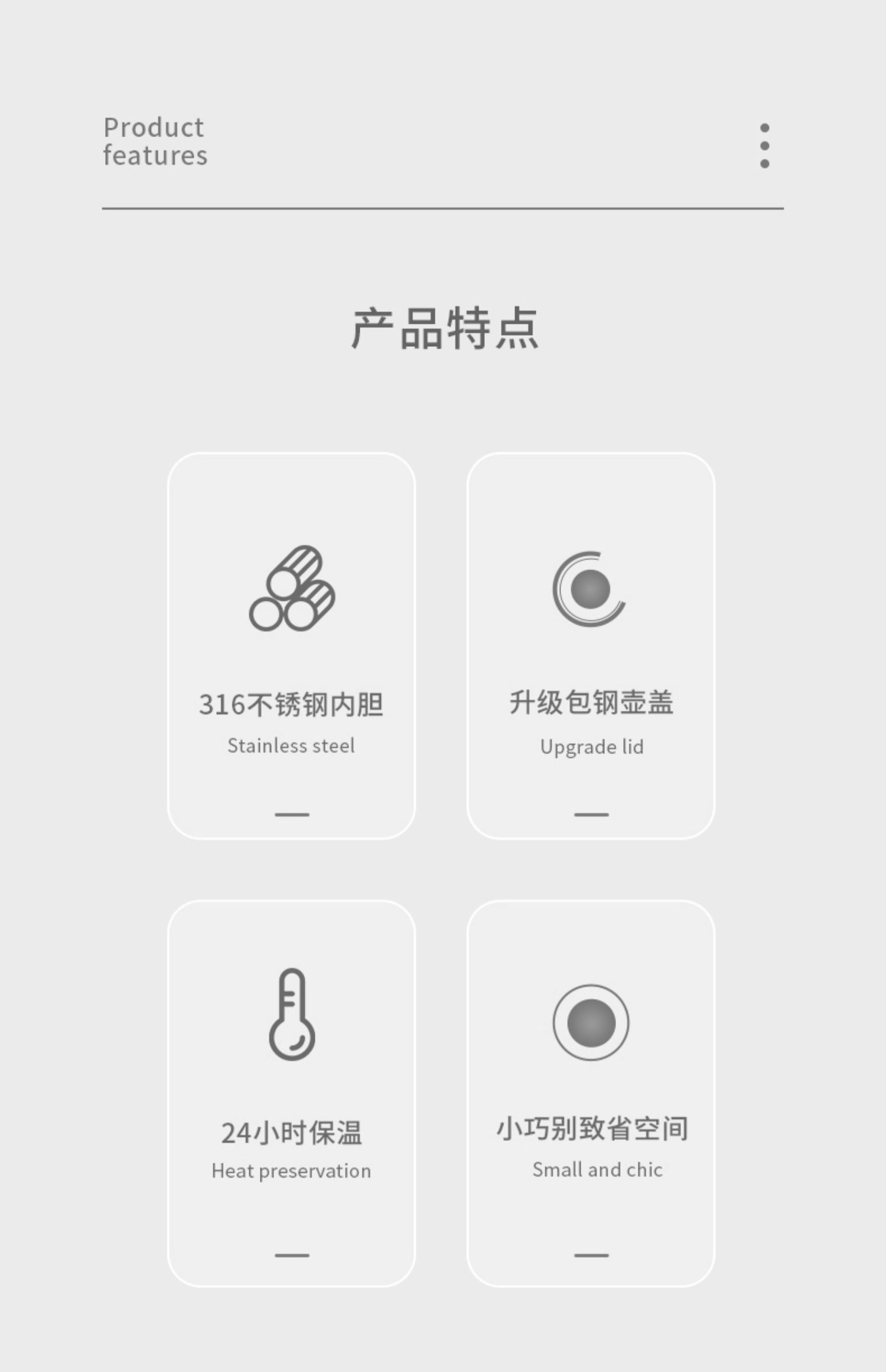 Product
features

产品特点

316不锈钢内胆
Stainless steel

升级包钢壶盖
Upgrade lid

24小时保温
Heat preservation

小巧别致省空间
Small and chic