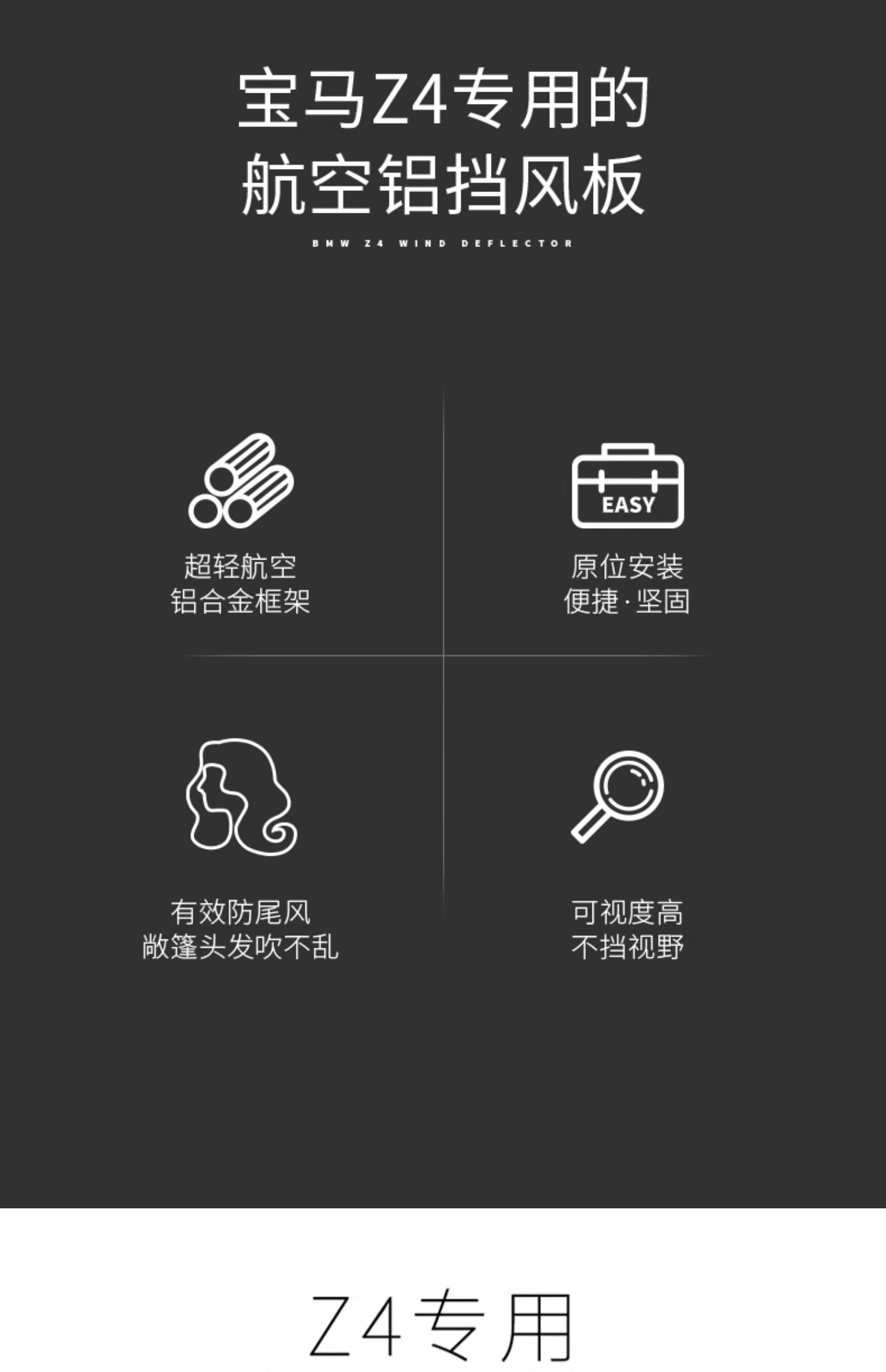 宝马Z4专用的
航空铝挡风板

BMW Z4 WIND DEFLECTOR

超轻航空
铝合金框架

EASY

原位安装
便捷·坚固

有效防尾风
敞篷头发吹不乱

可视度高
不挡视野

Z4专用